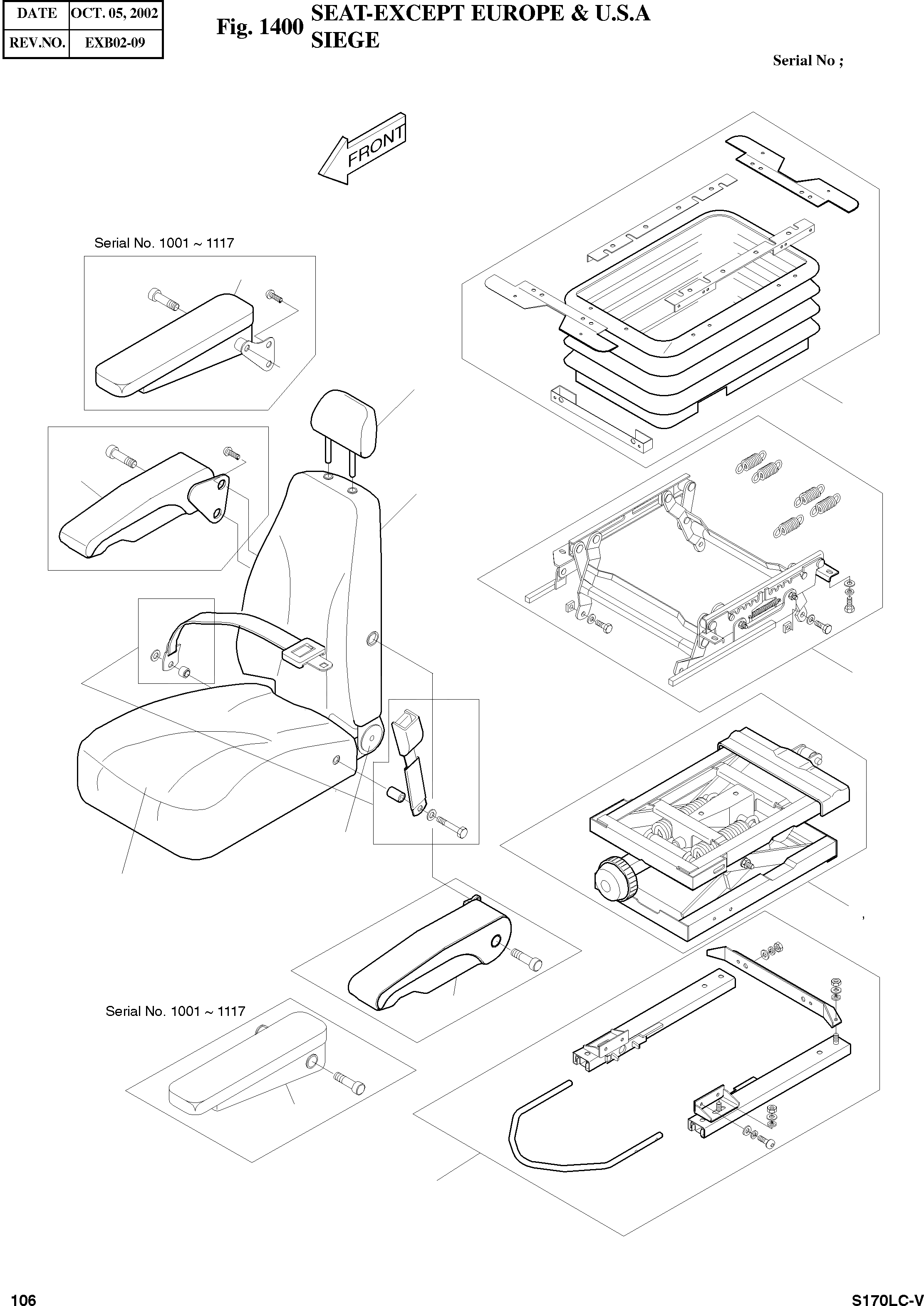 | DATE | OCT. 05, 2002 |
|---|---|
| REV.NO. | EXB02-09 |

Fig. 1400 SEAT-EXCEPT EUROPE & U.S.A
SIEGE

Serial No ;

FRONT

Serial No. 1001 ~ 1117

Serial No. 1001 ~ 1117

106

S170LC-V