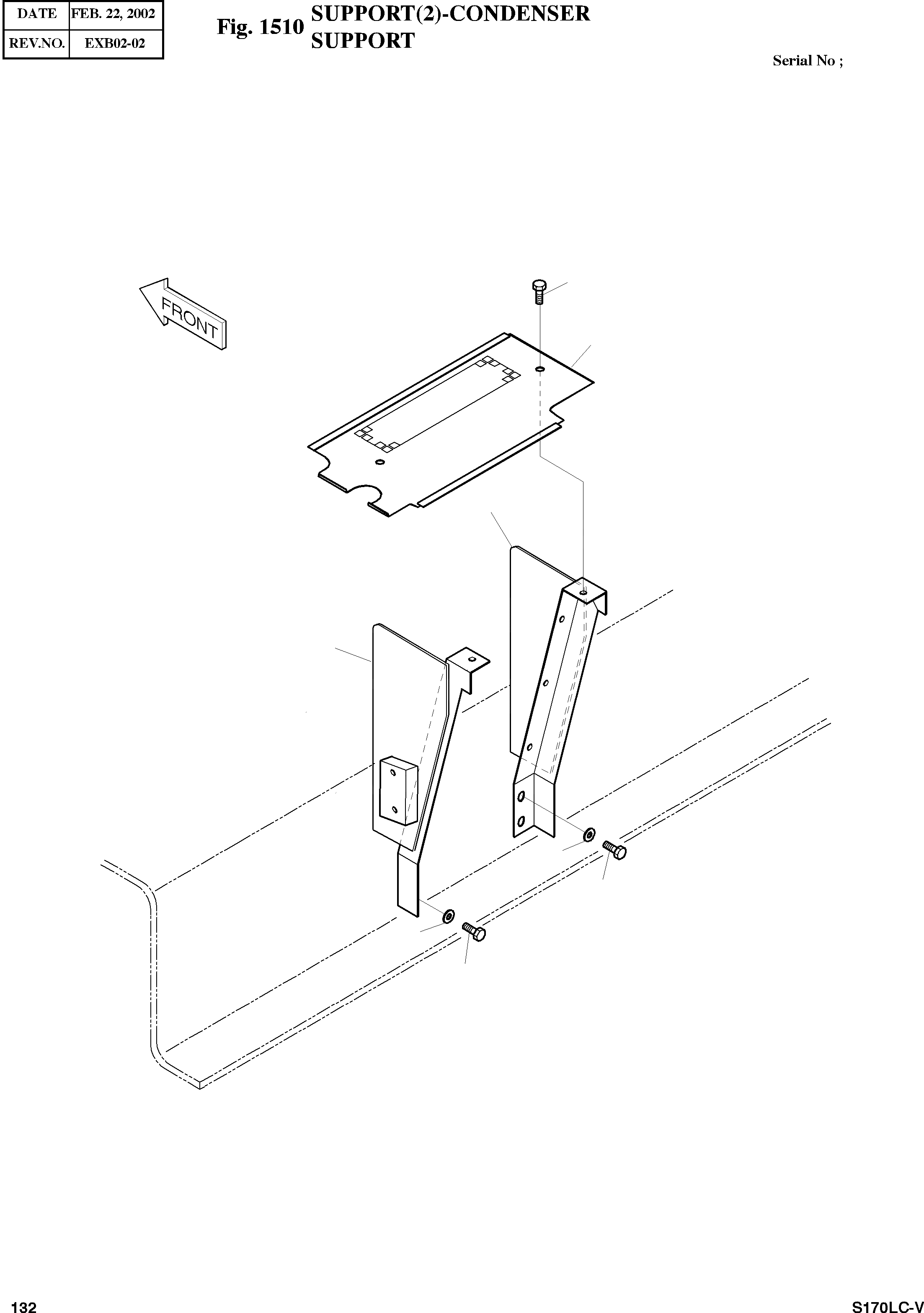 | DATE | FEB. 22, 2002 |
|---|---|
| REV.NO. | EXB02-02 |

Fig. 1510 SUPPORT(2)-CONDENSER SUPPORT

Serial No ;

FRONT

132

S170LC-V