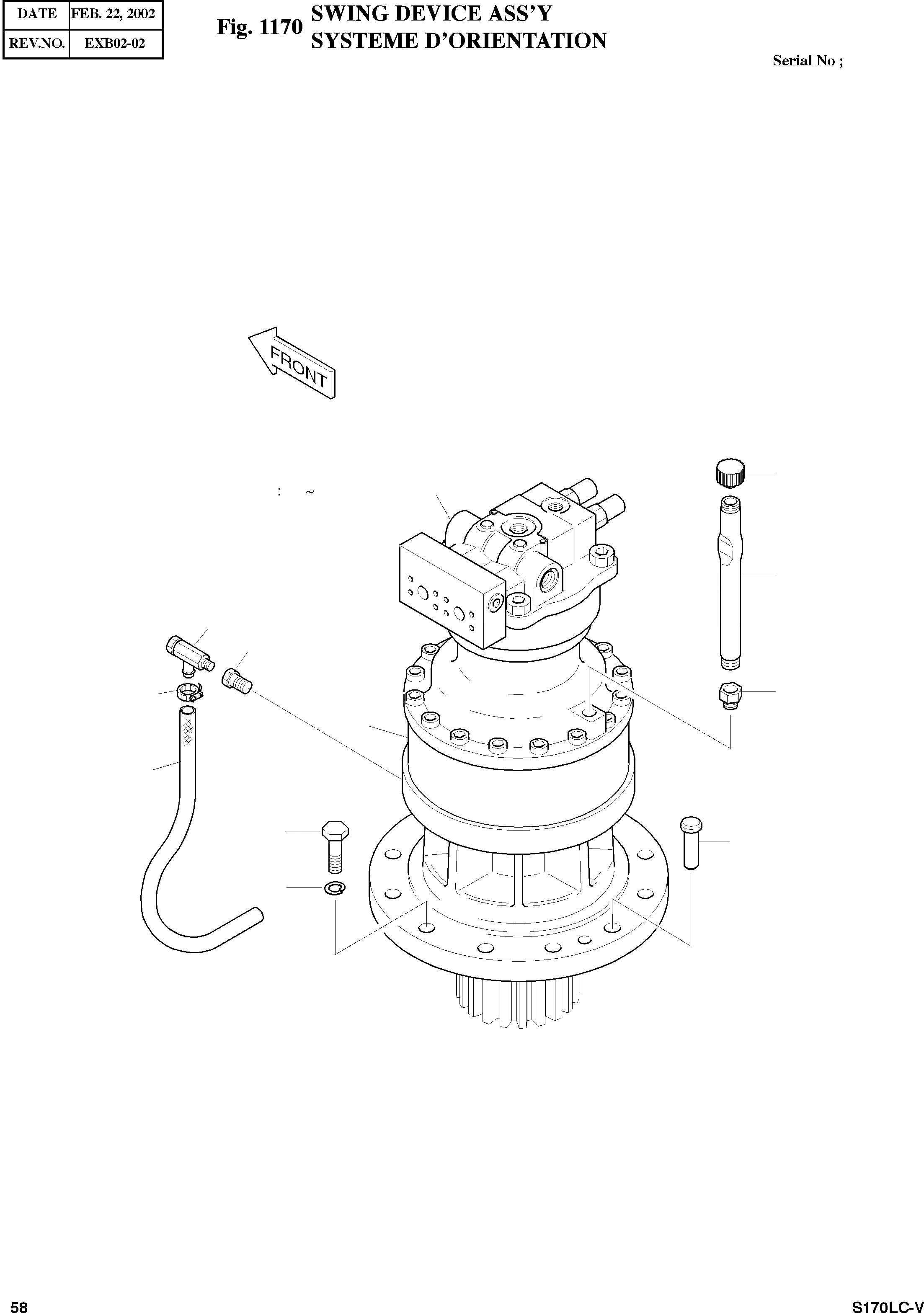 | DATE | FEB. 22, 2002 |
|---|---|
| REV.NO. | EXB02-02 |

Fig. 1170 SWING DEVICE ASS'Y
SYSTEME D'ORIENTATION

Serial No ;

FRONT

: ~

58

S170LC-V