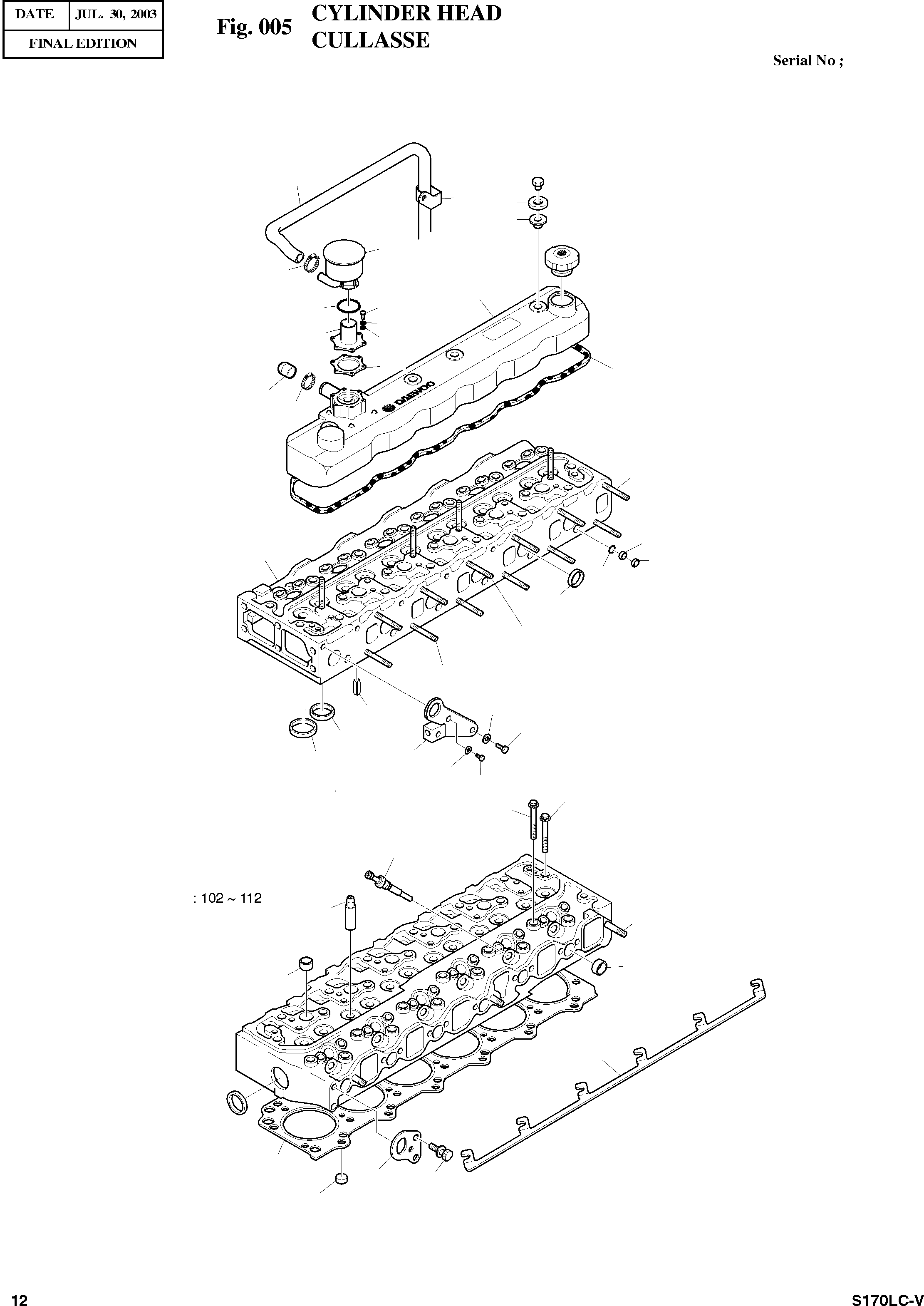 | DATE | JUL. 30, 2003 |
|---|---|
| FINAL EDITION | |

Fig. 005 CYLINDER HEAD
CULLASSE

Serial No ;

DAEWOO

: 102 ~ 112

12

S170LC-V