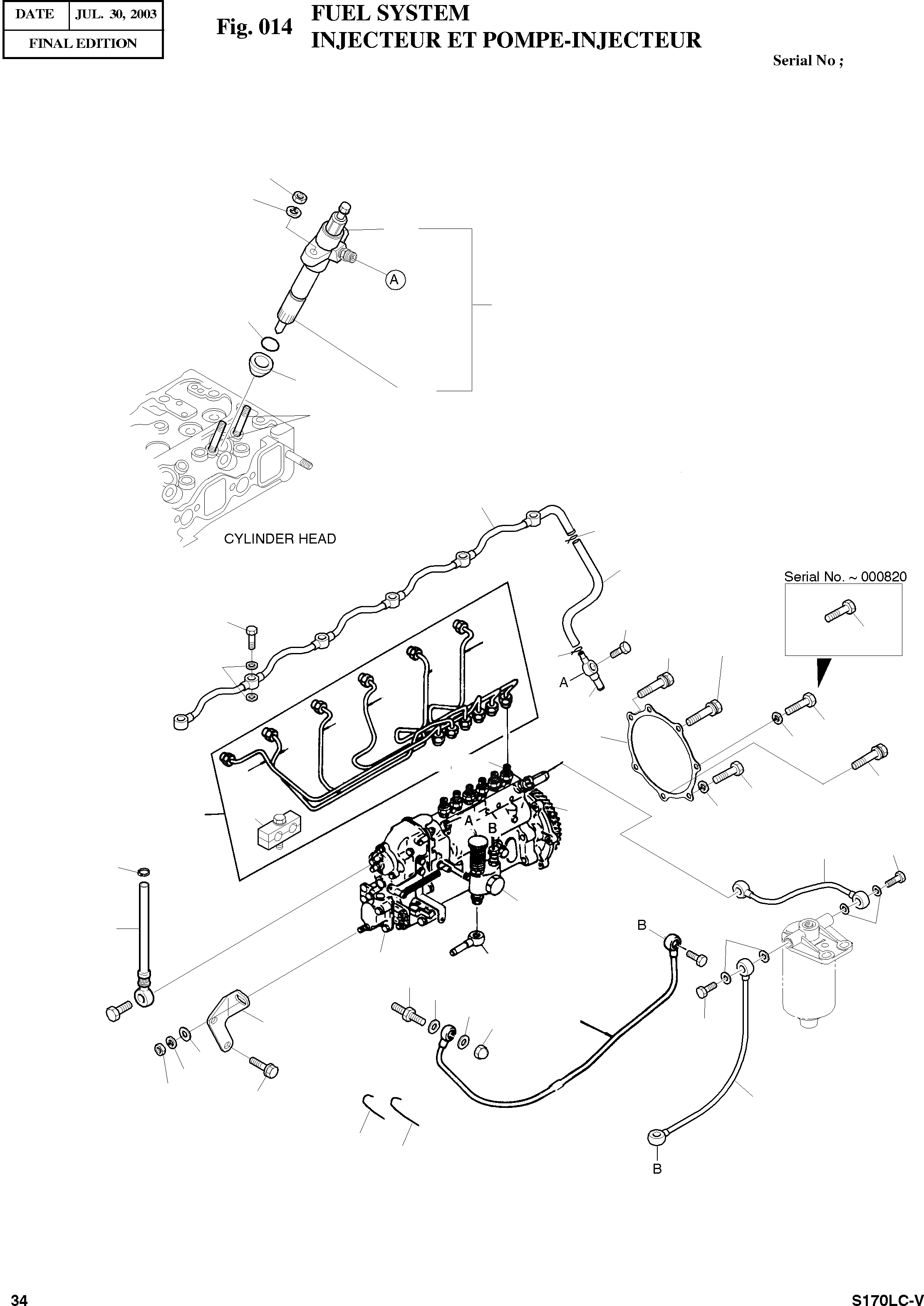 | DATE | JUL. 30, 2003 |
|---|---|
| FINAL EDITION | |

Fig. 014 FUEL SYSTEM
INJECTEUR ET POMPE-INJECTEUR

Serial No ;

A

CYLINDER HEAD

Serial No. ~ 000820

A

A

B

B

B

34

S170LC-V