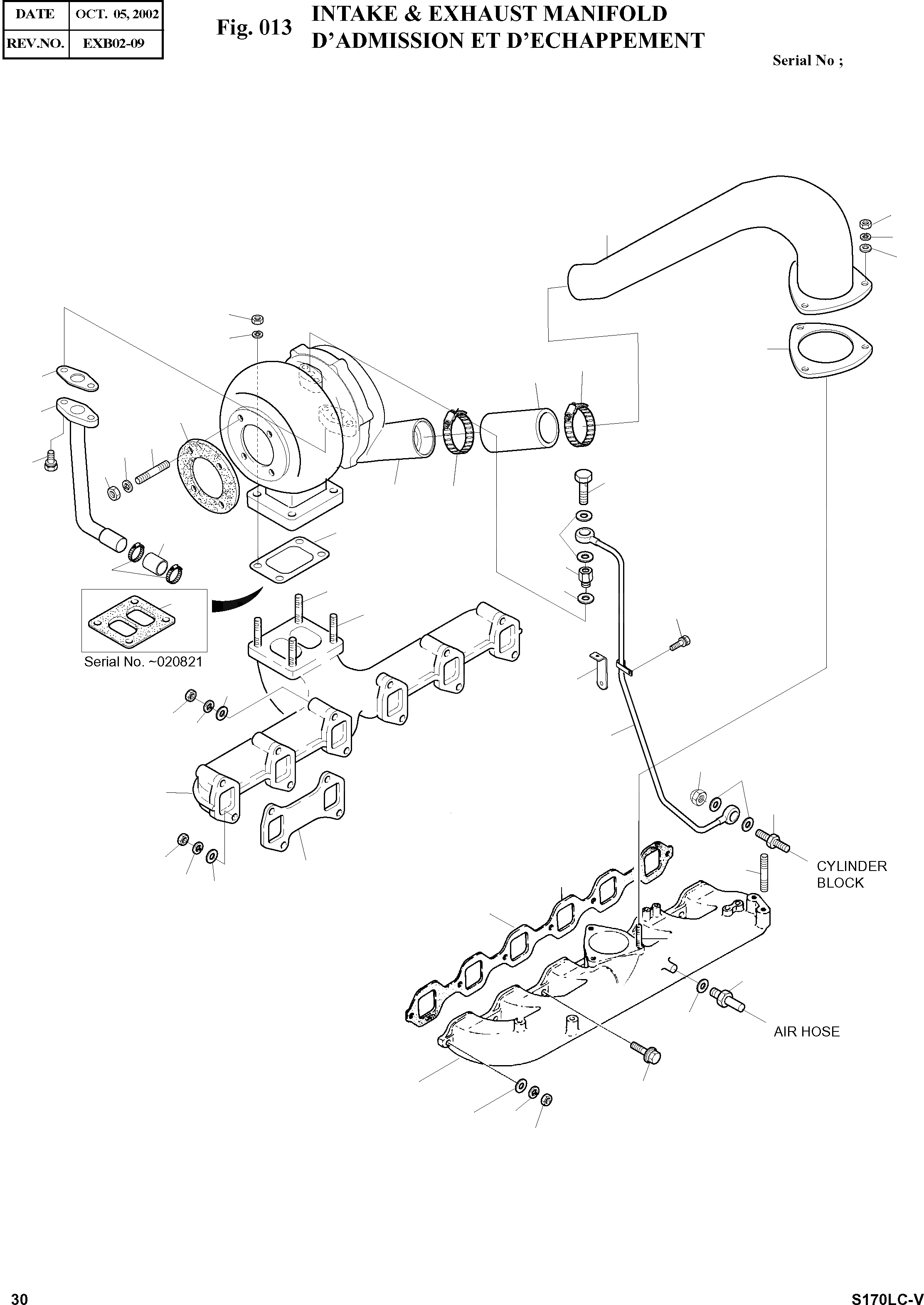 | DATE | OCT. 05, 2002 |
|---|---|
| REV.NO. | EXB02-09 |

Fig. 013 INTAKE & EXHAUST MANIFOLD
D'ADMISSION ET D'ECHAPPEMENT

Serial No ;

Serial No. ~020821

CYLINDER BLOCK

AIR HOSE

30

S170LC-V