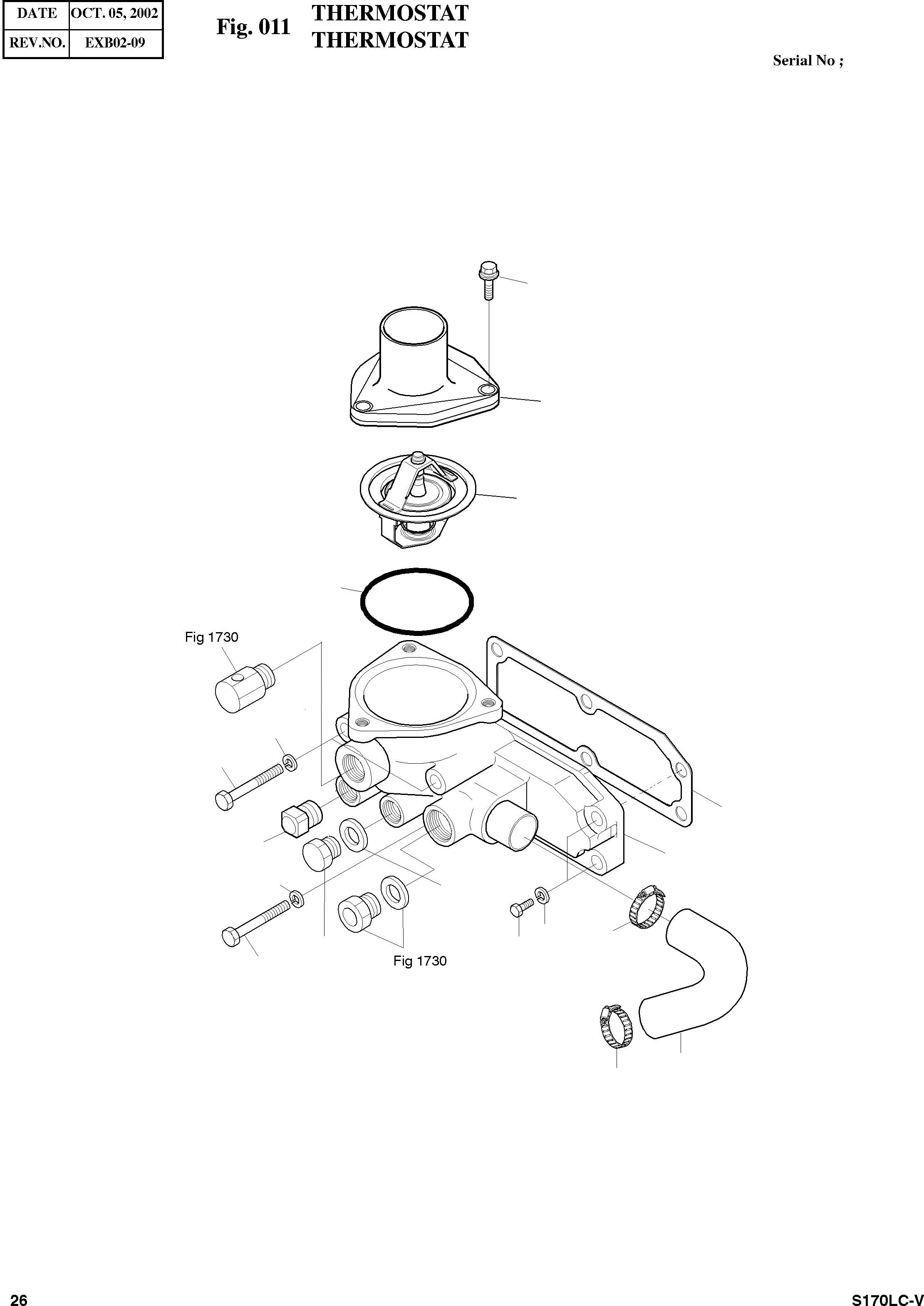 | DATE | OCT. 05, 2002 |
|---|---|
| REV.NO. | EXB02-09 |

Fig. 011 THERMOSTAT
THERMOSTAT

Serial No ;

Fig 1730

Fig 1730

26

S170LC-V