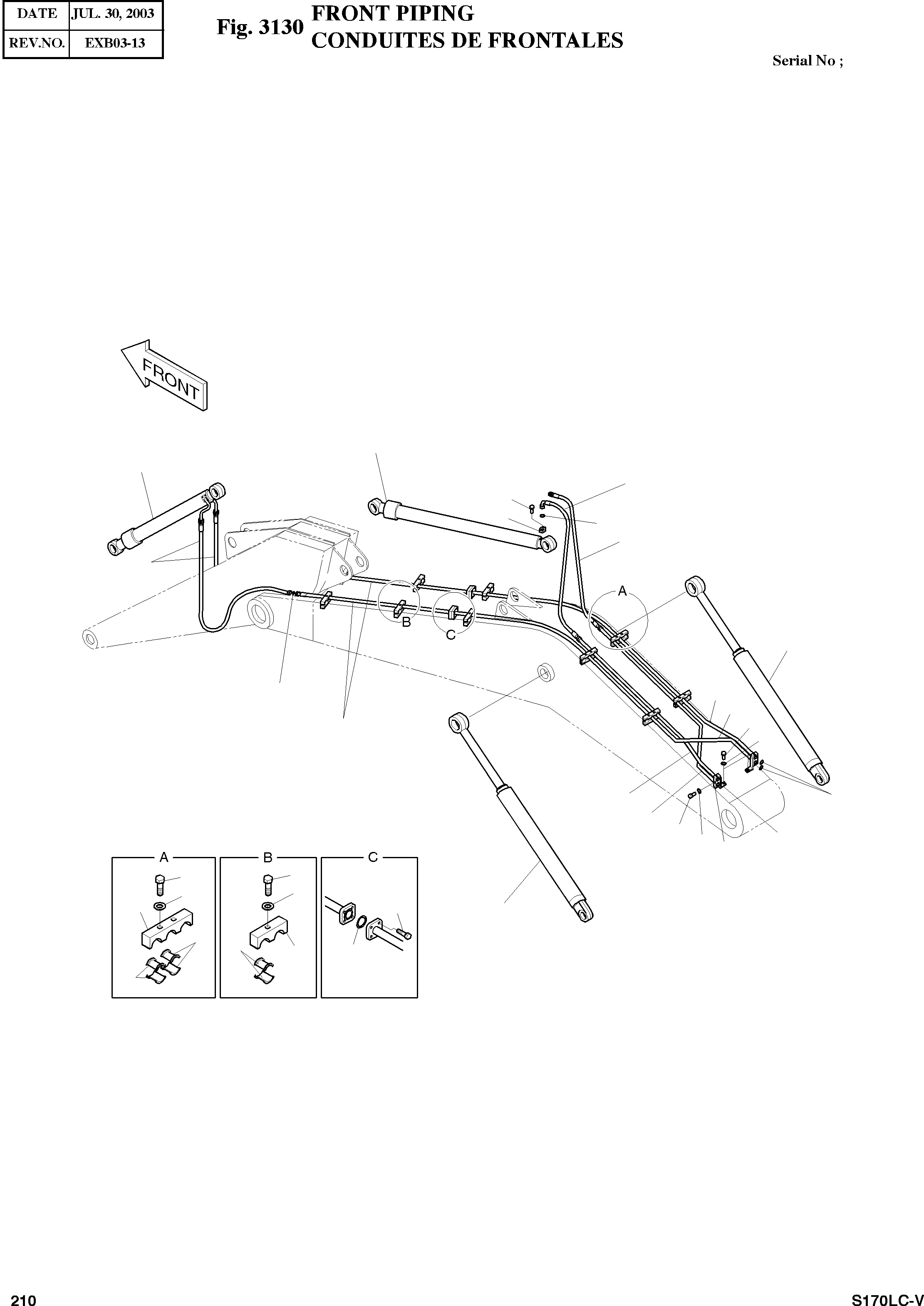 | DATE | JUL. 30, 2003 |
|---|---|
| REV.NO. | EXB03-13 |

Fig. 3130 FRONT PIPING
CONDUITES DE FRONTALES

Serial No ;

FRONT

A

B

C

A

B

C

210

S170LC-V