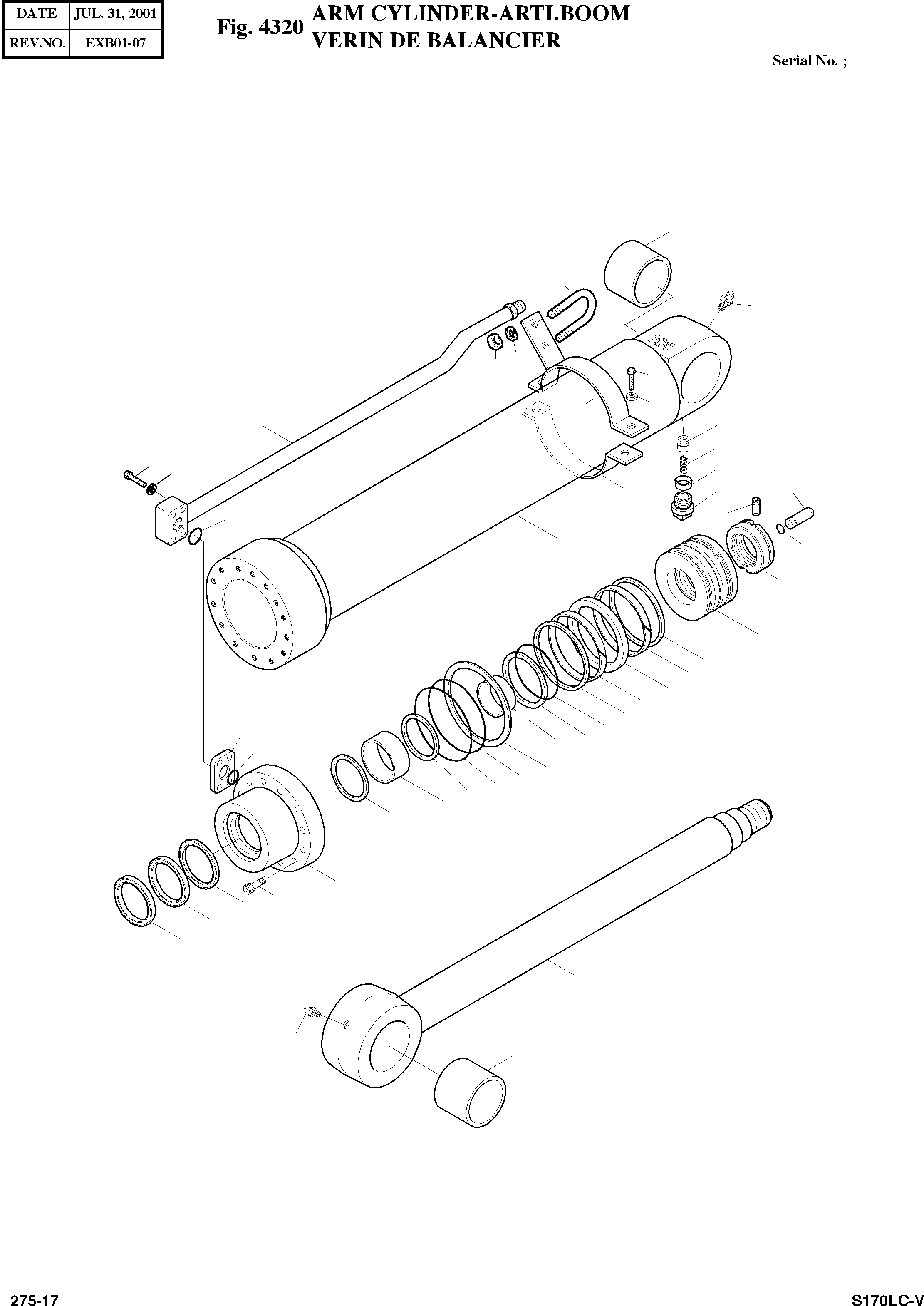 | DATE | JUL. 31, 2001 |
|---|---|
| REV.NO. | EXB01-07 |

Fig. 4320 ARM CYLINDER-ARTI.BOOM
VERIN DE BALANCIER

Serial No. ;

275-17

S170LC-V