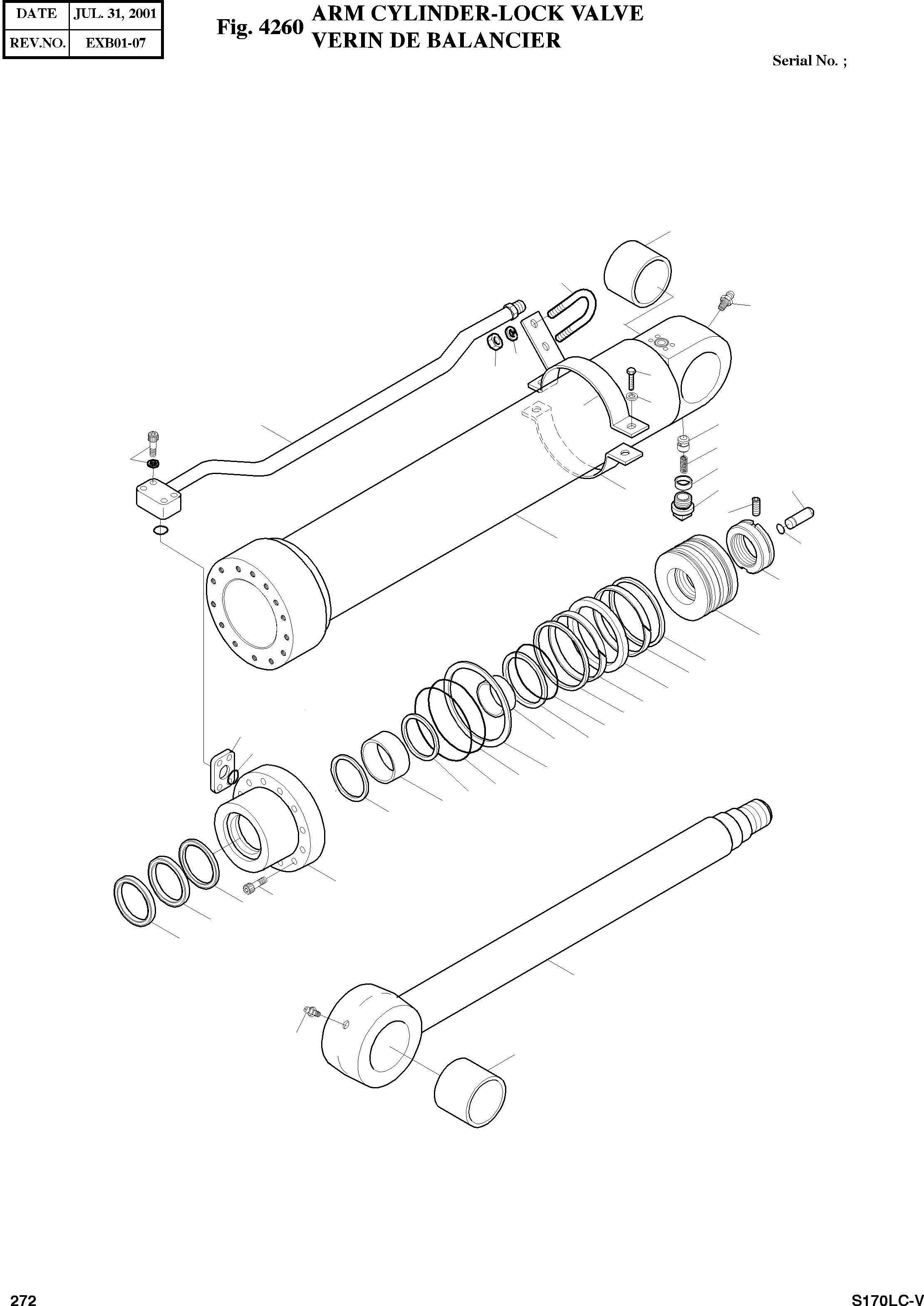 | DATE | JUL. 31, 2001 |
|---|---|
| REV.NO. | EXB01-07 |

Fig. 4260 ARM CYLINDER-LOCK VALVE VERIN DE BALANCIER

Serial No. ;

272

S170LC-V