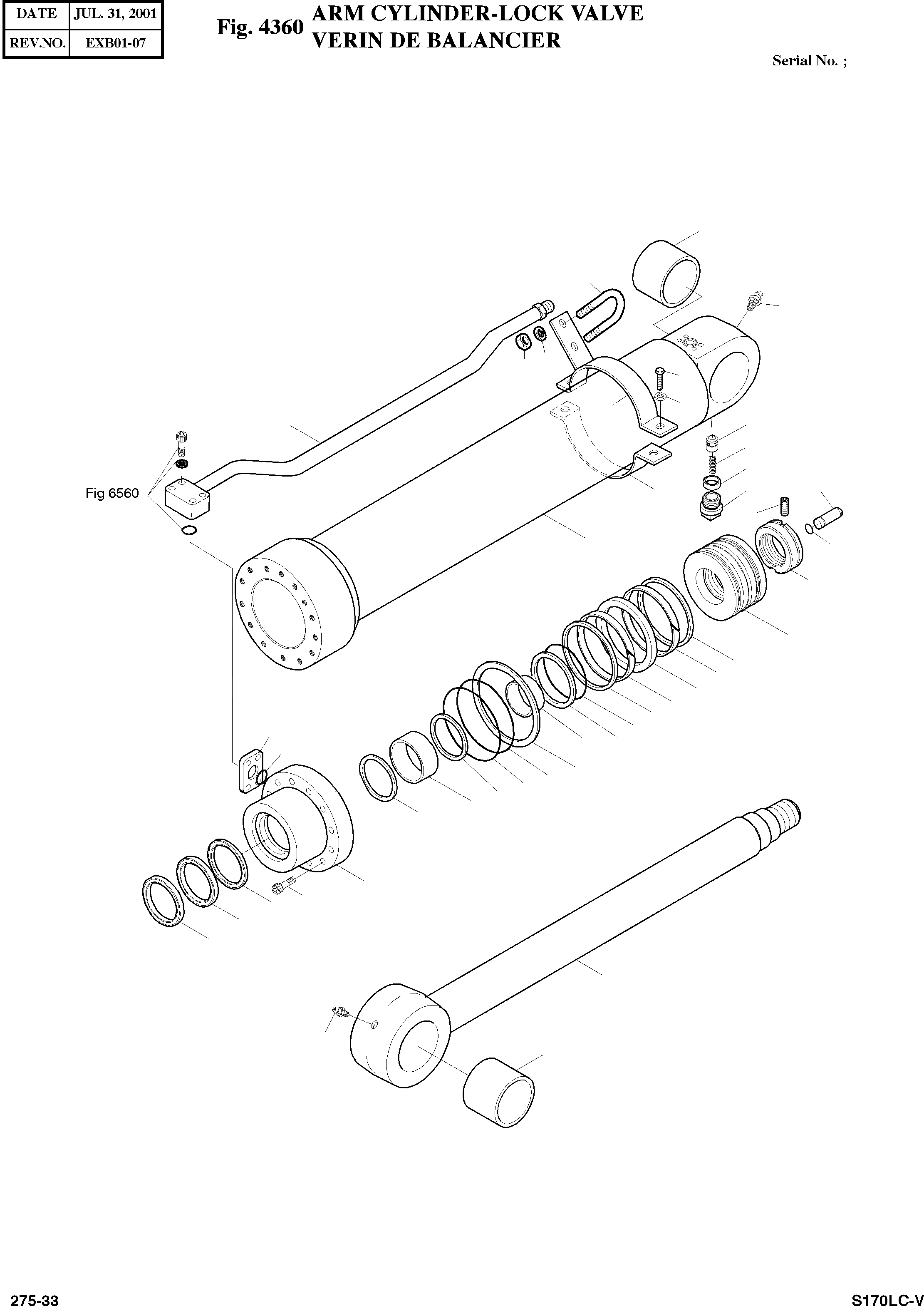 | DATE | JUL. 31, 2001 |
|---|---|
| REV.NO. | EXB01-07 |

Fig. 4360 ARM CYLINDER-LOCK VALVE
VERIN DE BALANCIER

Serial No. ;

Fig 6560

275-33

S170LC-V