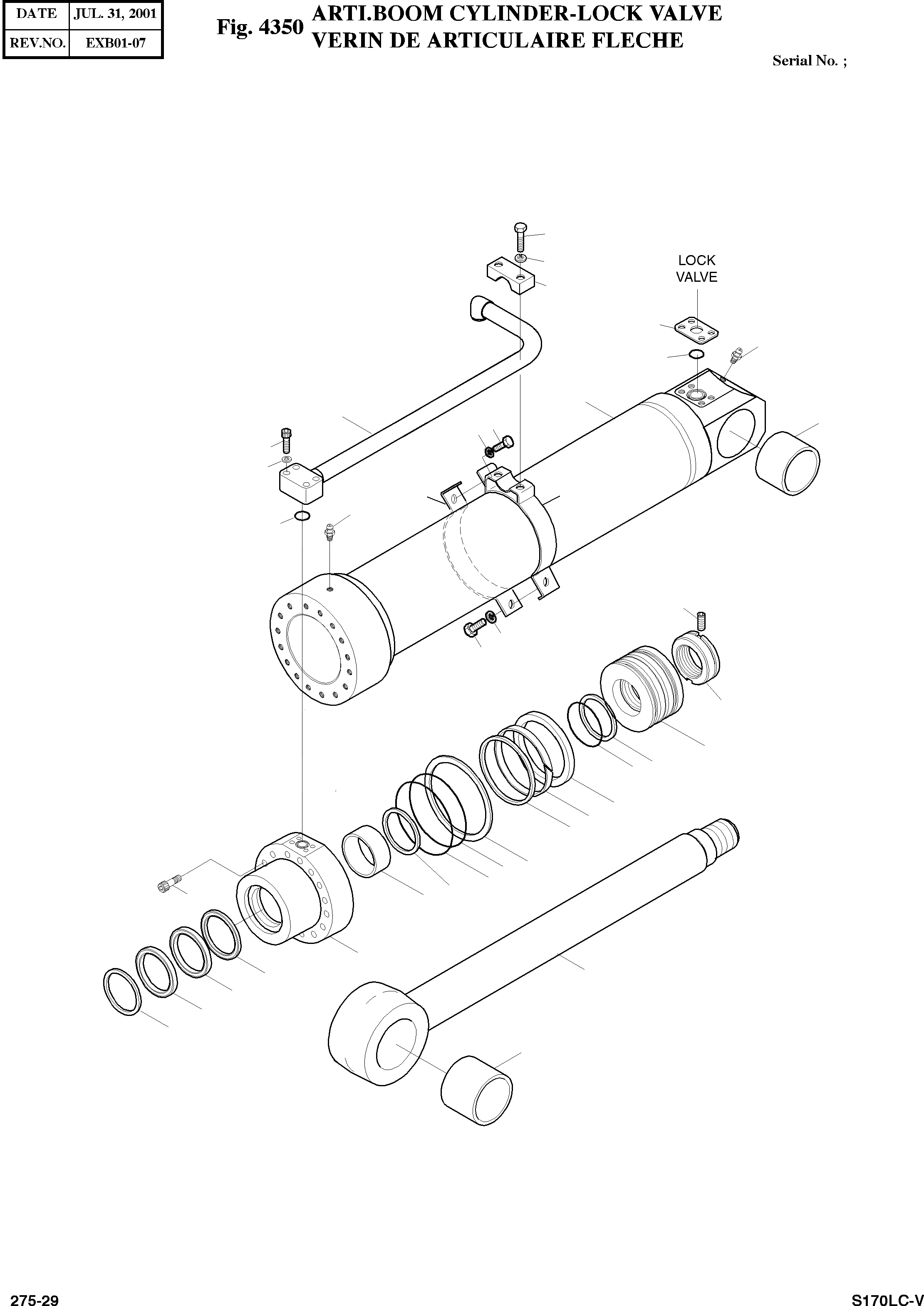 | DATE | JUL. 31, 2001 |
|---|---|
| REV.NO. | EXB01-07 |

Fig. 4350 ARTI.BOOM CYLINDER-LOCK VALVE
VERIN DE ARTICULAIRE FLECHE

Serial No. ;

LOCK VALVE

275-29

S170LC-V