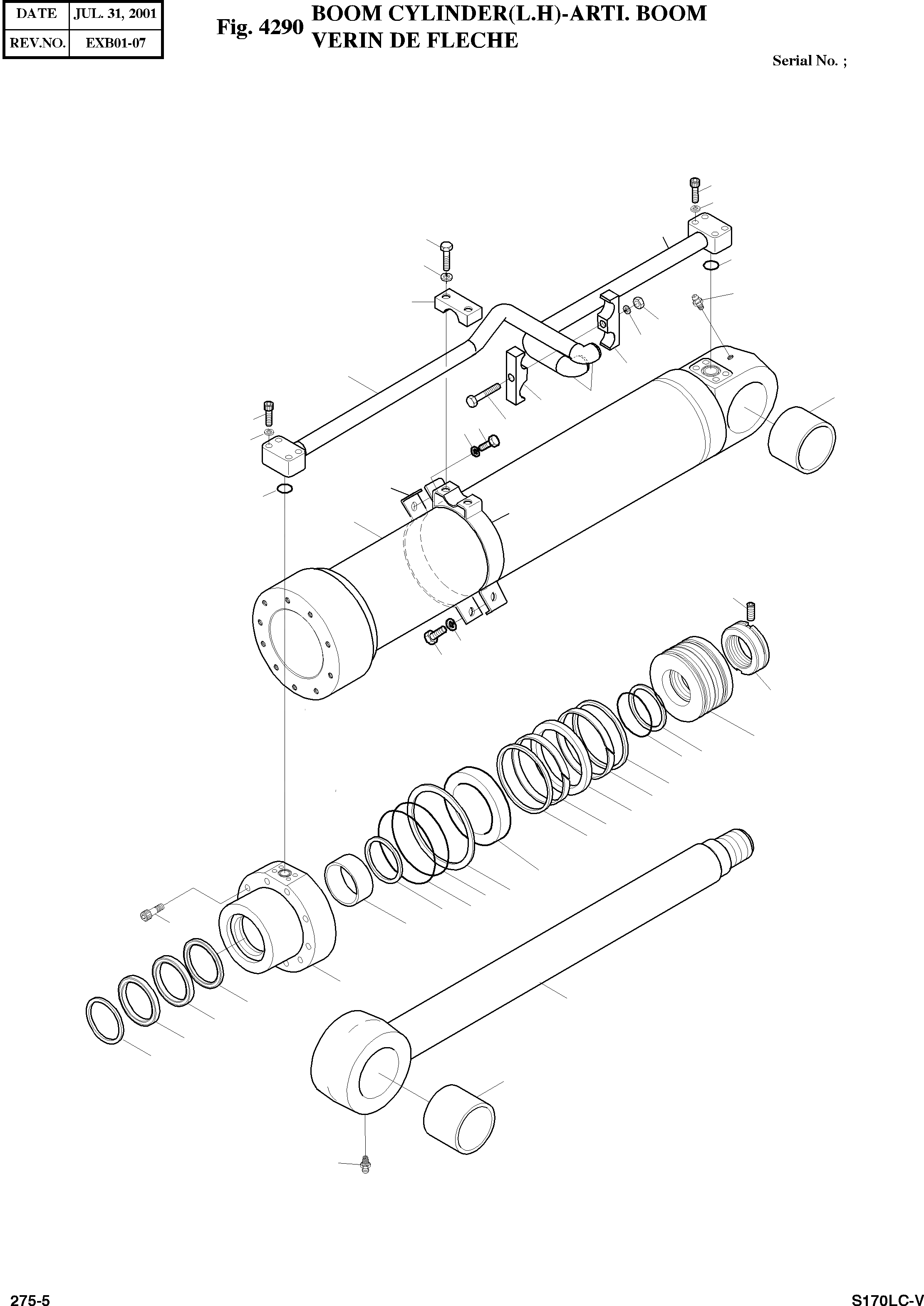 | DATE | JUL. 31, 2001 |
|---|---|
| REV.NO. | EXB01-07 |

Fig. 4290 BOOM CYLINDER(L.H)-ARTI. BOOM
VERIN DE FLECHE

Serial No. ;

275-5

S170LC-V