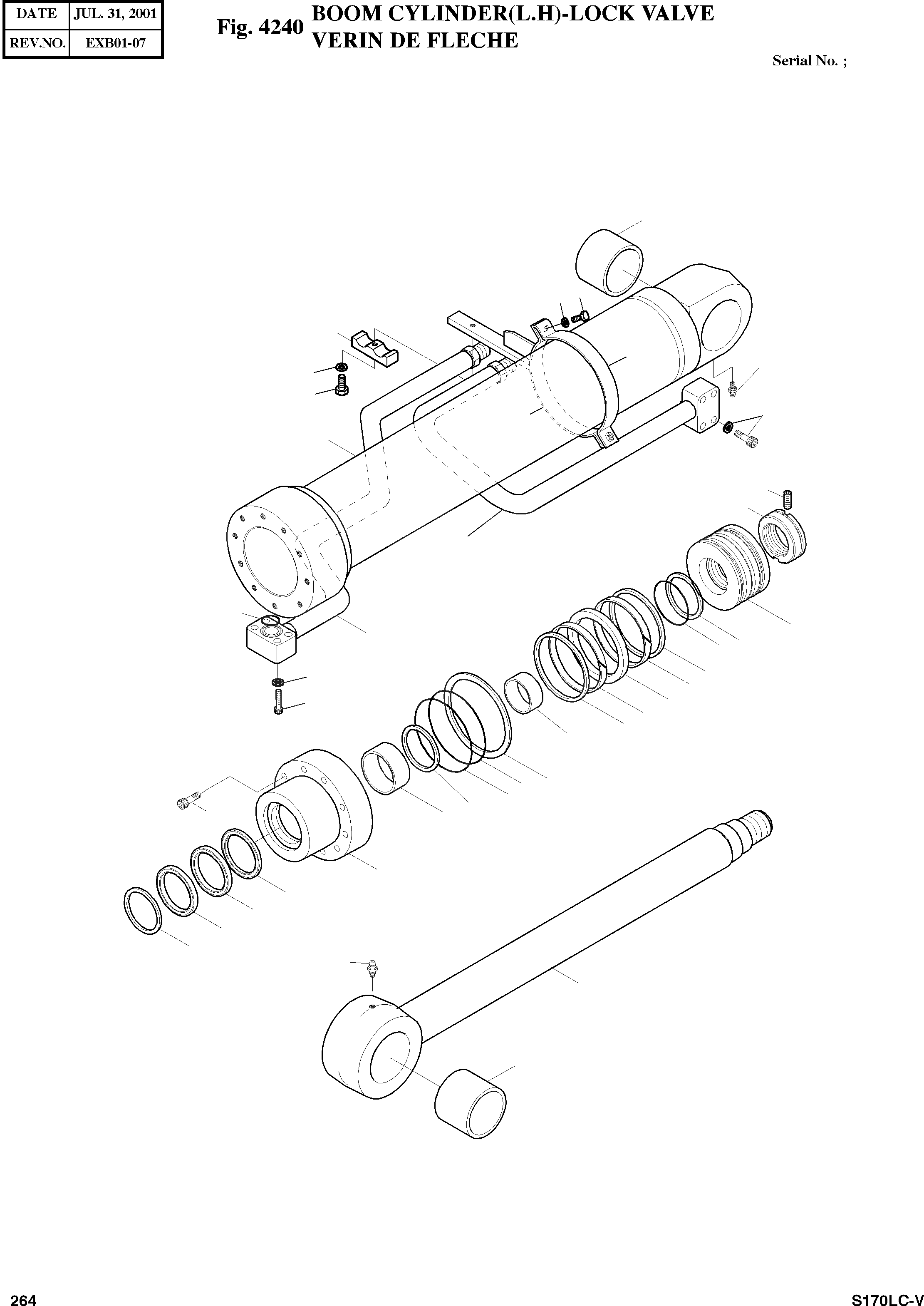 | DATE | JUL. 31, 2001 |
|---|---|
| REV.NO. | EXB01-07 |

Fig. 4240 BOOM CYLINDER(L.H)-LOCK VALVE
VERIN DE FLECHE

Serial No. ;

264

S170LC-V