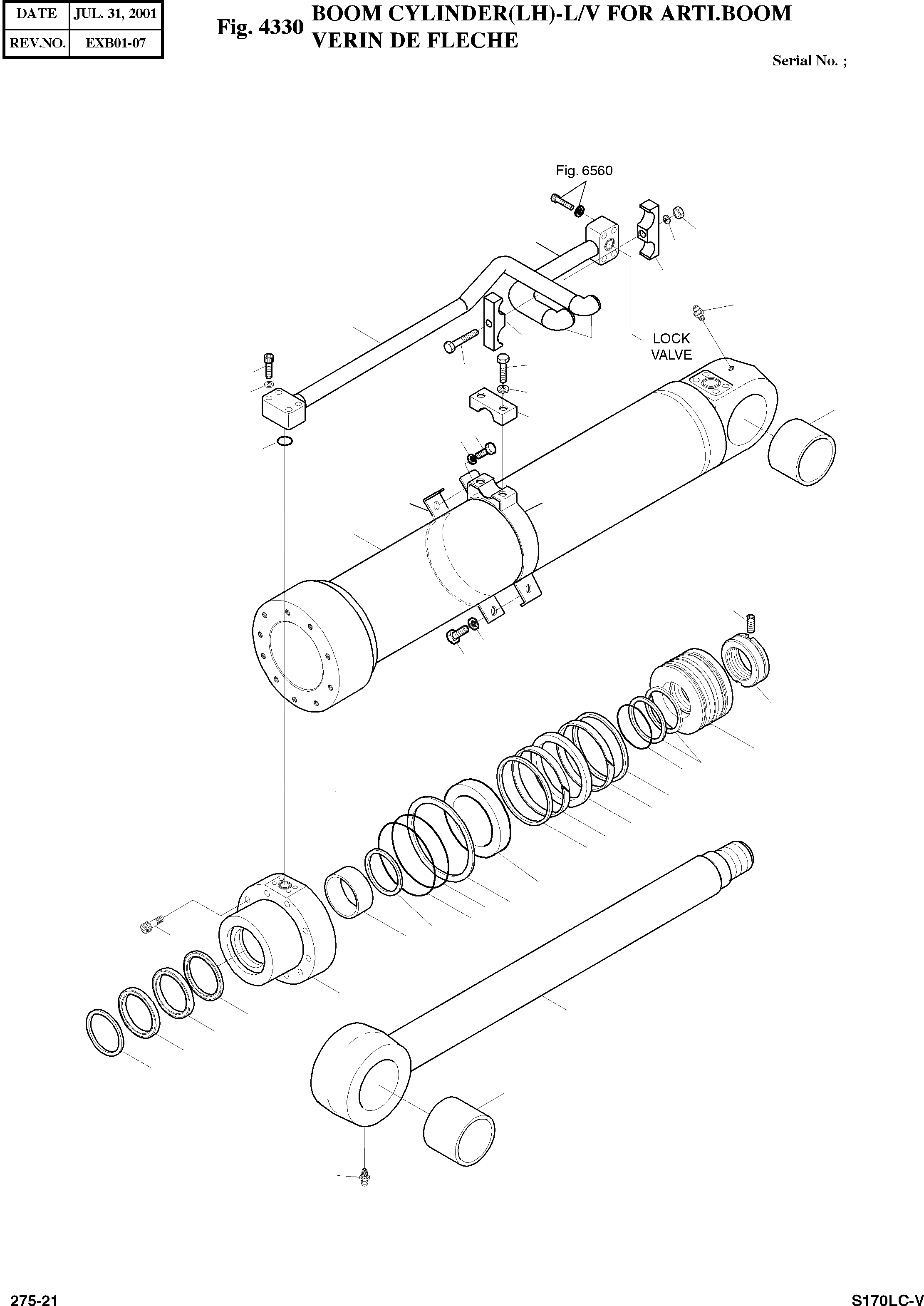 | DATE | JUL. 31, 2001 |
|---|---|
| REV.NO. | EXB01-07 |

Fig. 4330 BOOM CYLINDER(LH)-L/V FOR ARTI.BOOM
VERIN DE FLECHE

Serial No. ;

Fig. 6560

LOCK VALVE

275-21

S170LC-V