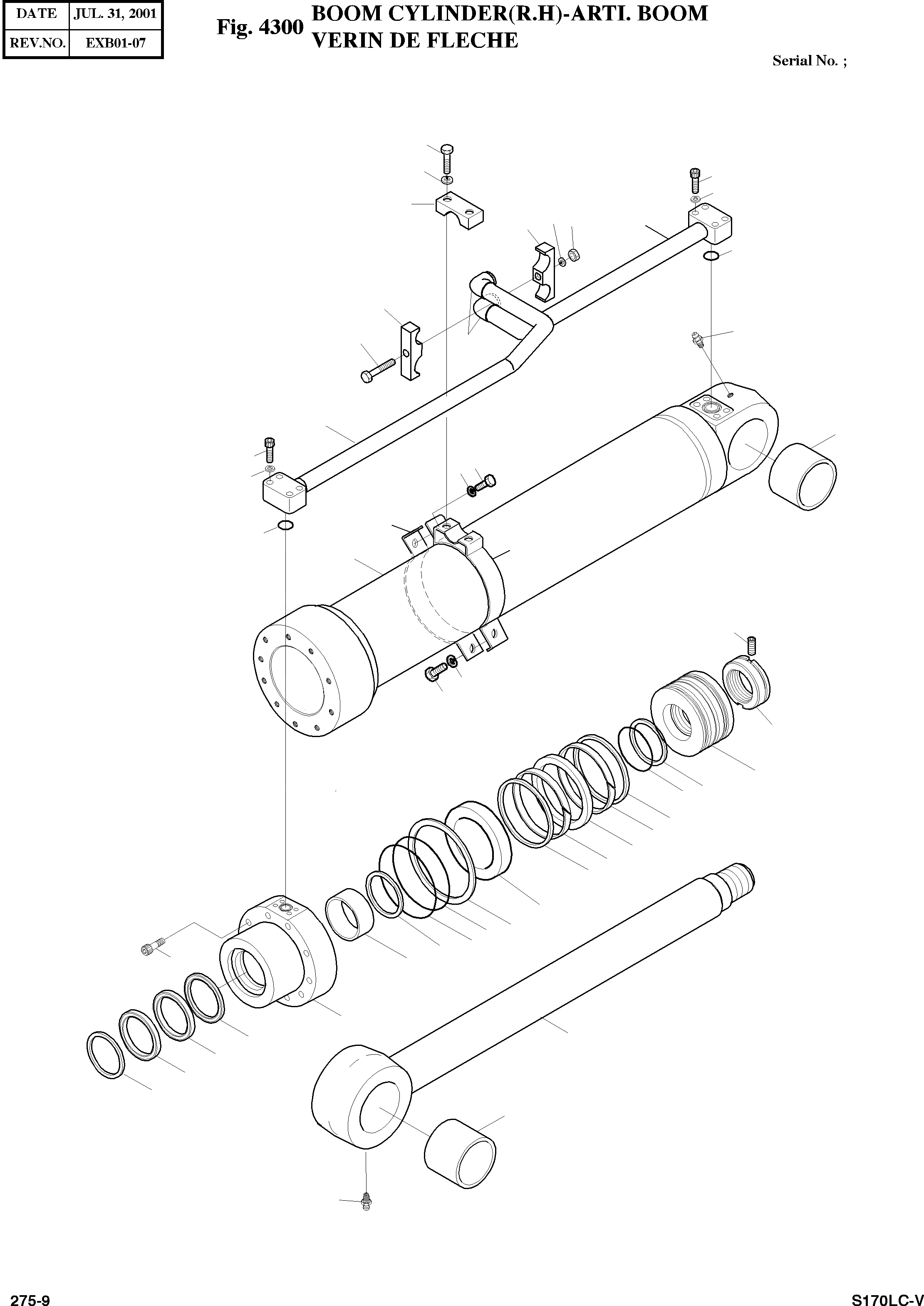 | DATE | JUL. 31, 2001 |
|---|---|
| REV.NO. | EXB01-07 |

Fig. 4300 BOOM CYLINDER(R.H)-ARTI. BOOM
VERIN DE FLECHE

Serial No. ;

275-9

S170LC-V