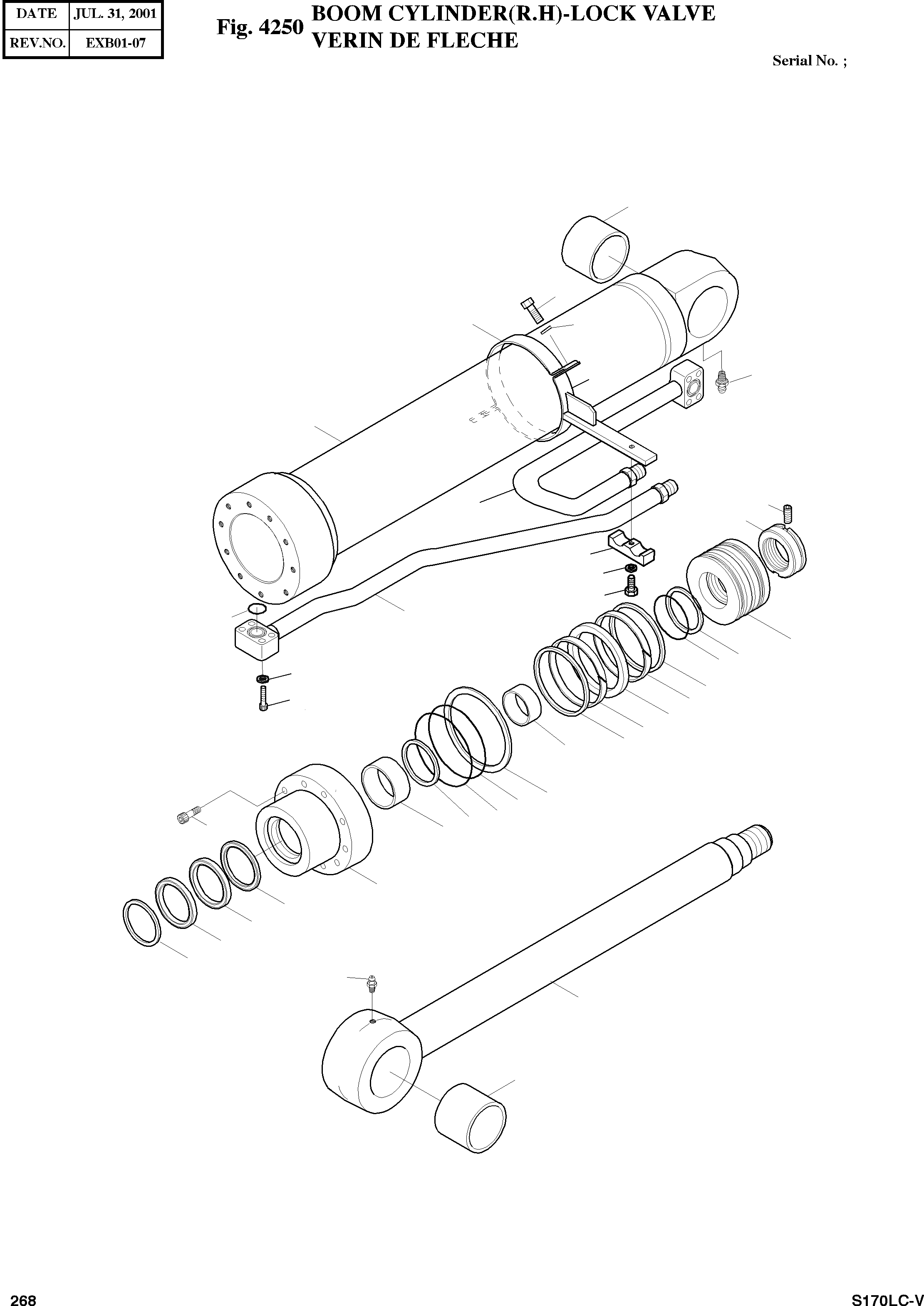 | DATE | JUL. 31, 2001 |
|---|---|
| REV.NO. | EXB01-07 |

Fig. 4250 BOOM CYLINDER(R.H)-LOCK VALVE
VERIN DE FLECHE

Serial No. ;

268

S170LC-V