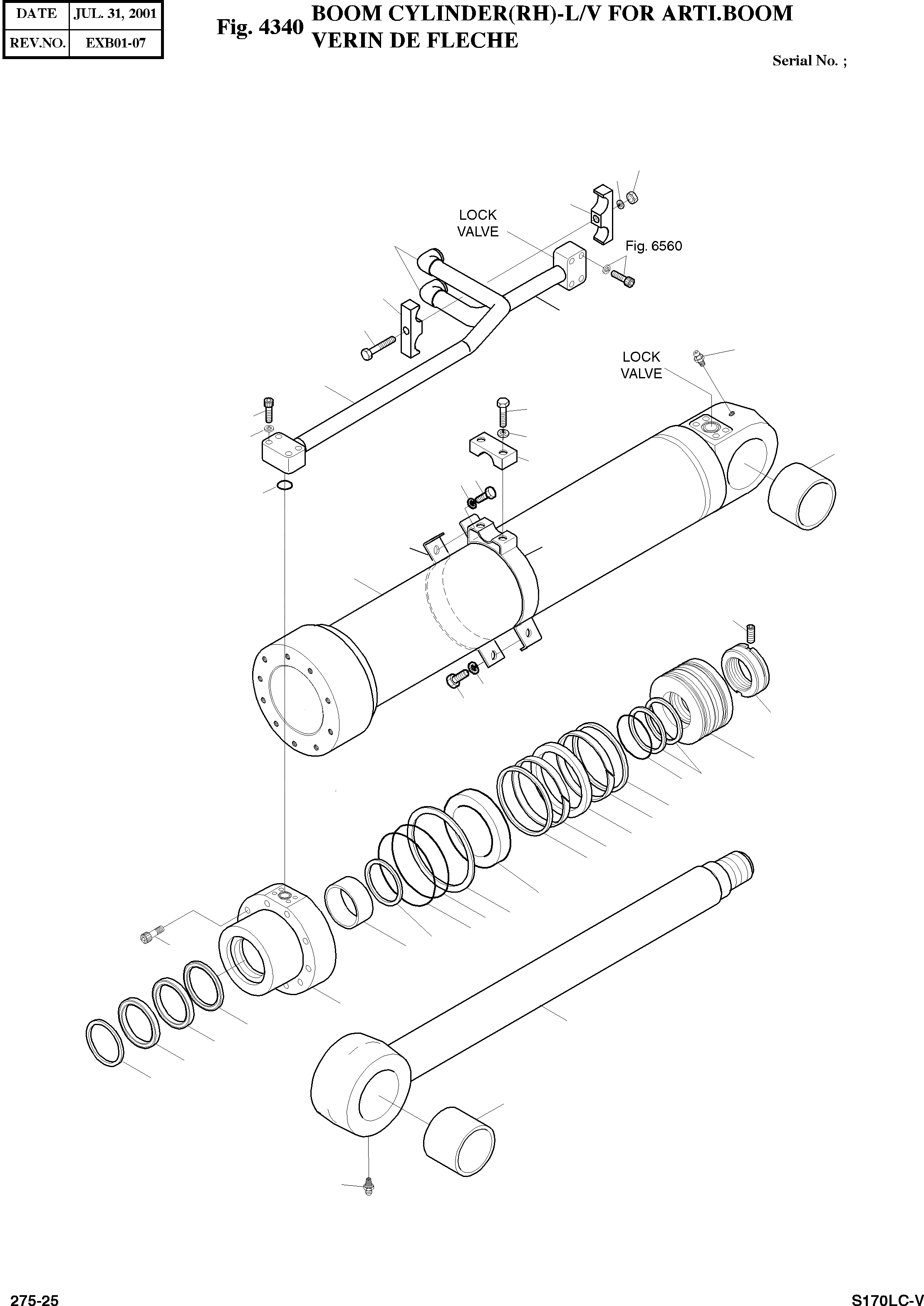 | DATE | JUL. 31, 2001 |
|---|---|
| REV.NO. | EXB01-07 |

Fig. 4340 BOOM CYLINDER(RH)-L/V FOR ARTI.BOOM
VERIN DE FLECHE

Serial No. ;

LOCK VALVE

Fig. 6560

LOCK VALVE

275-25

S170LC-V