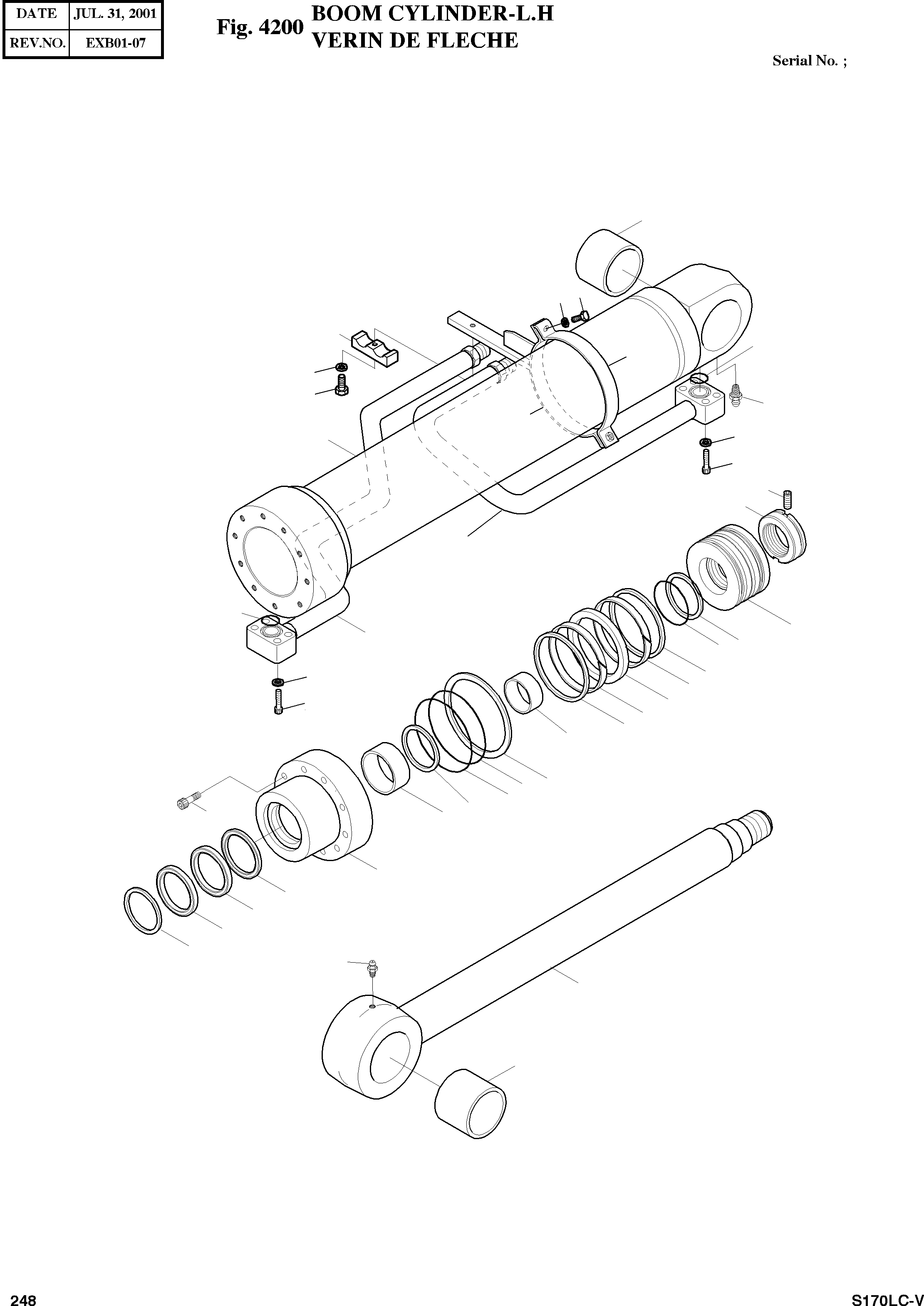 | DATE | JUL. 31, 2001 |
|---|---|
| REV.NO. | EXB01-07 |

Fig. 4200 BOOM CYLINDER-L.H
VERIN DE FLECHE

Serial No. ;

248

S170LC-V