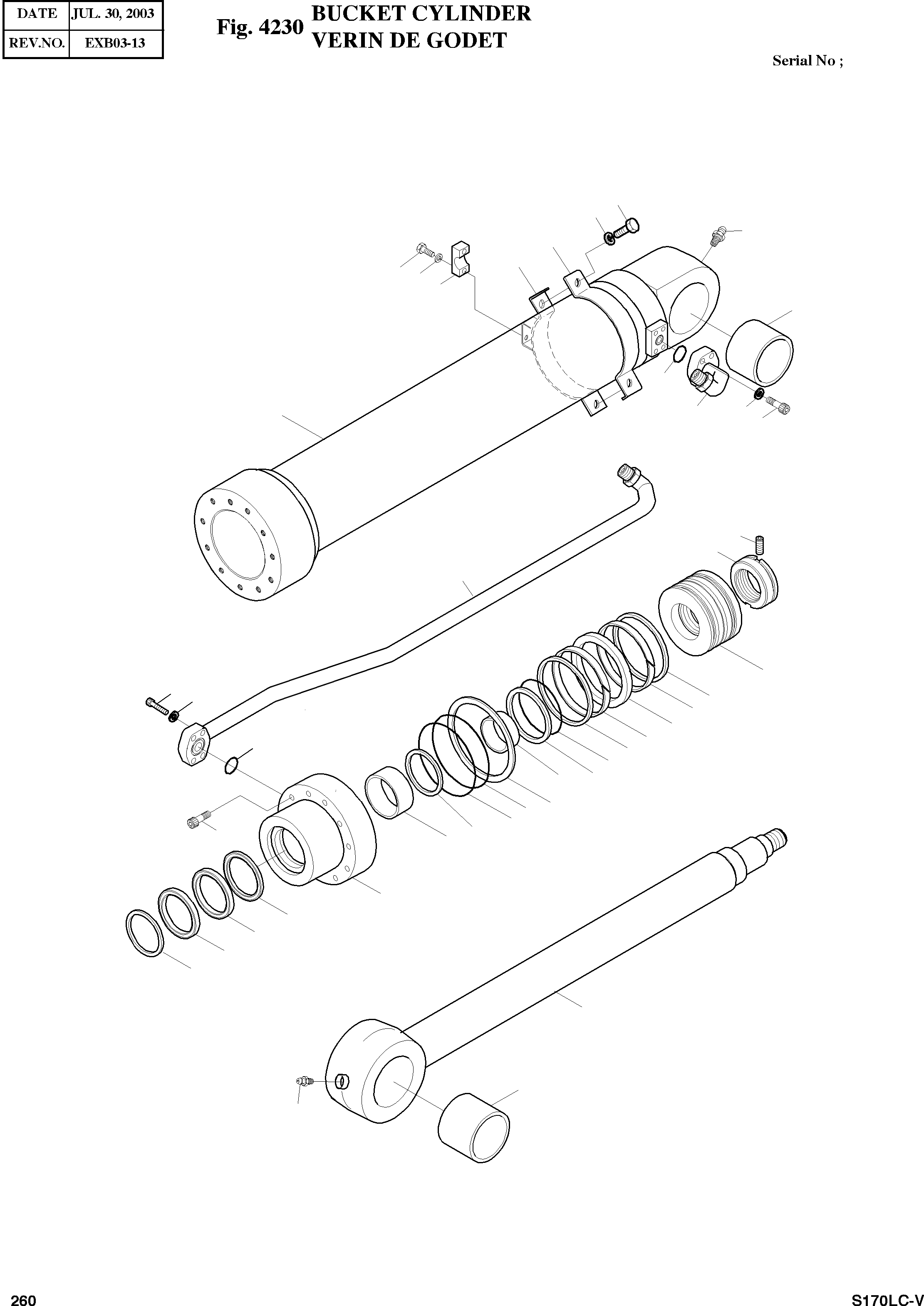 | DATE | JUL. 30, 2003 |
|---|---|
| REV.NO. | EXB03-13 |

Fig. 4230 BUCKET CYLINDER
VERIN DE GODET

Serial No ;

260

S170LC-V