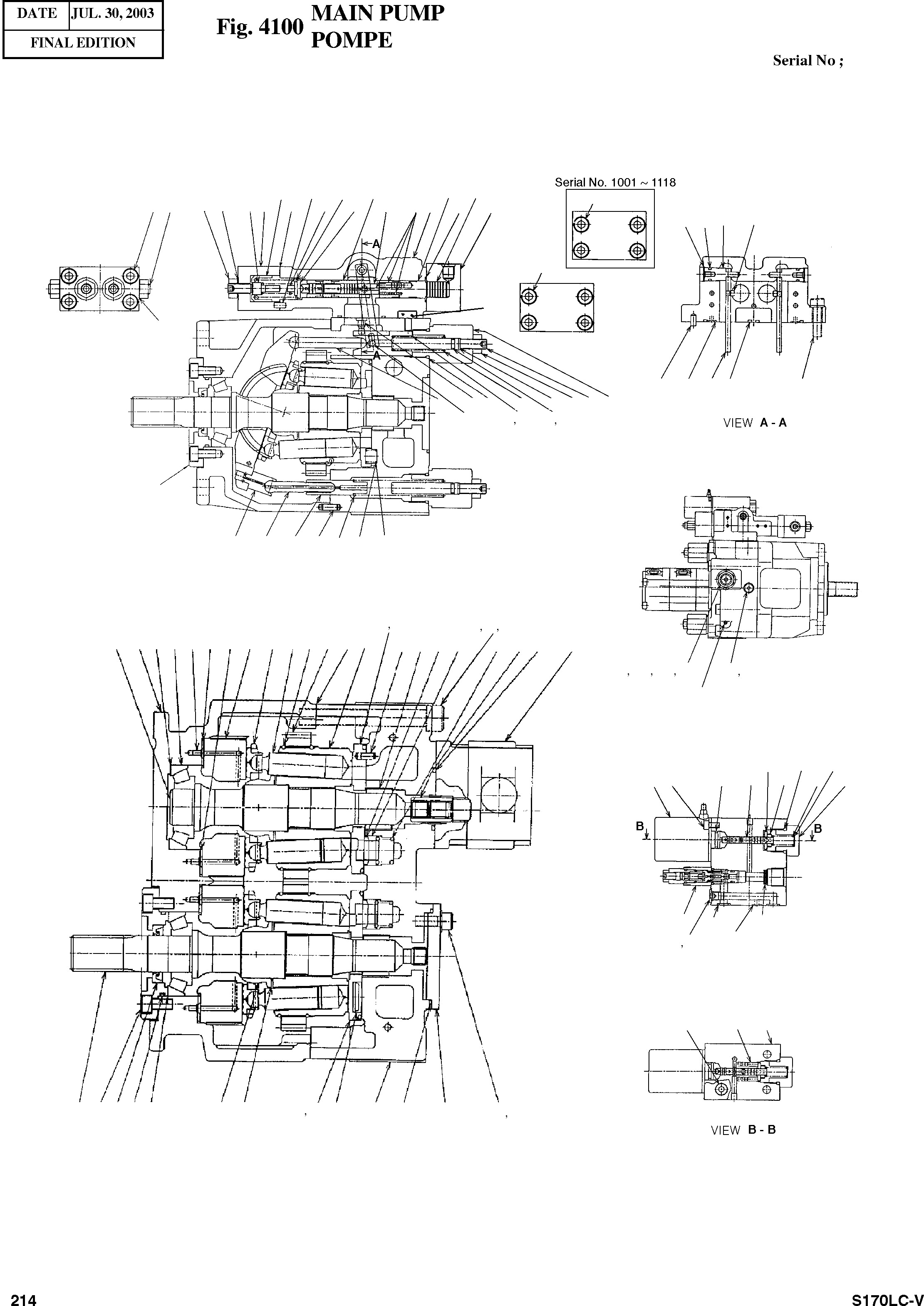 | DATE | JUL. 30, 2003 |
|---|---|
| FINAL EDITION | |

Fig. 4100 MAIN PUMP
POMPE

Serial No ;

Serial No. 1001 ~ 1118

A

A

VIEW A - A

B

B

VIEW B - B

214

S170LC-V