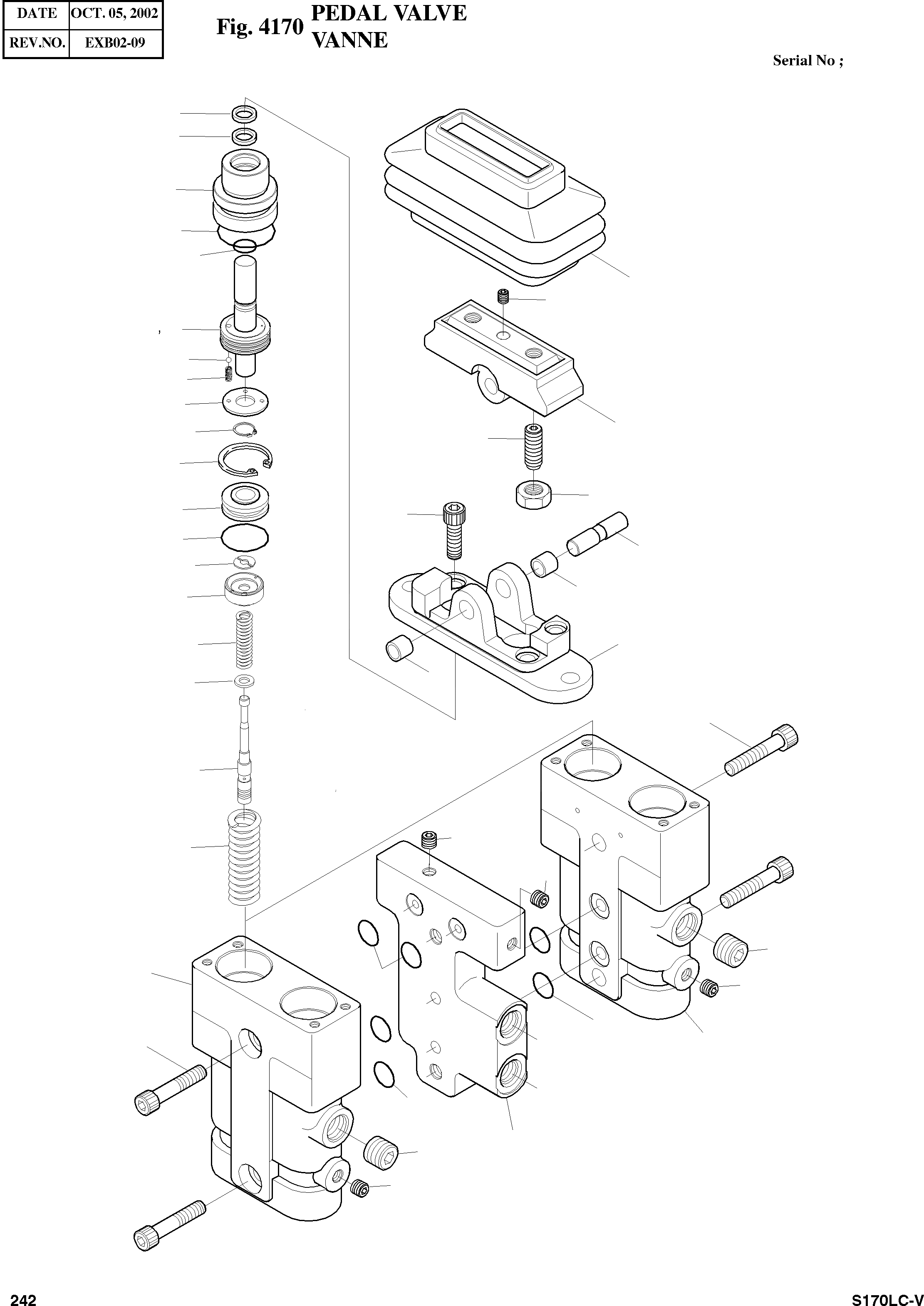 | DATE | OCT. 05, 2002 |
|---|---|
| REV.NO. | EXB02-09 |

Fig. 4170 PEDAL VALVE VANNE

Serial No ;

242

S170LC-V