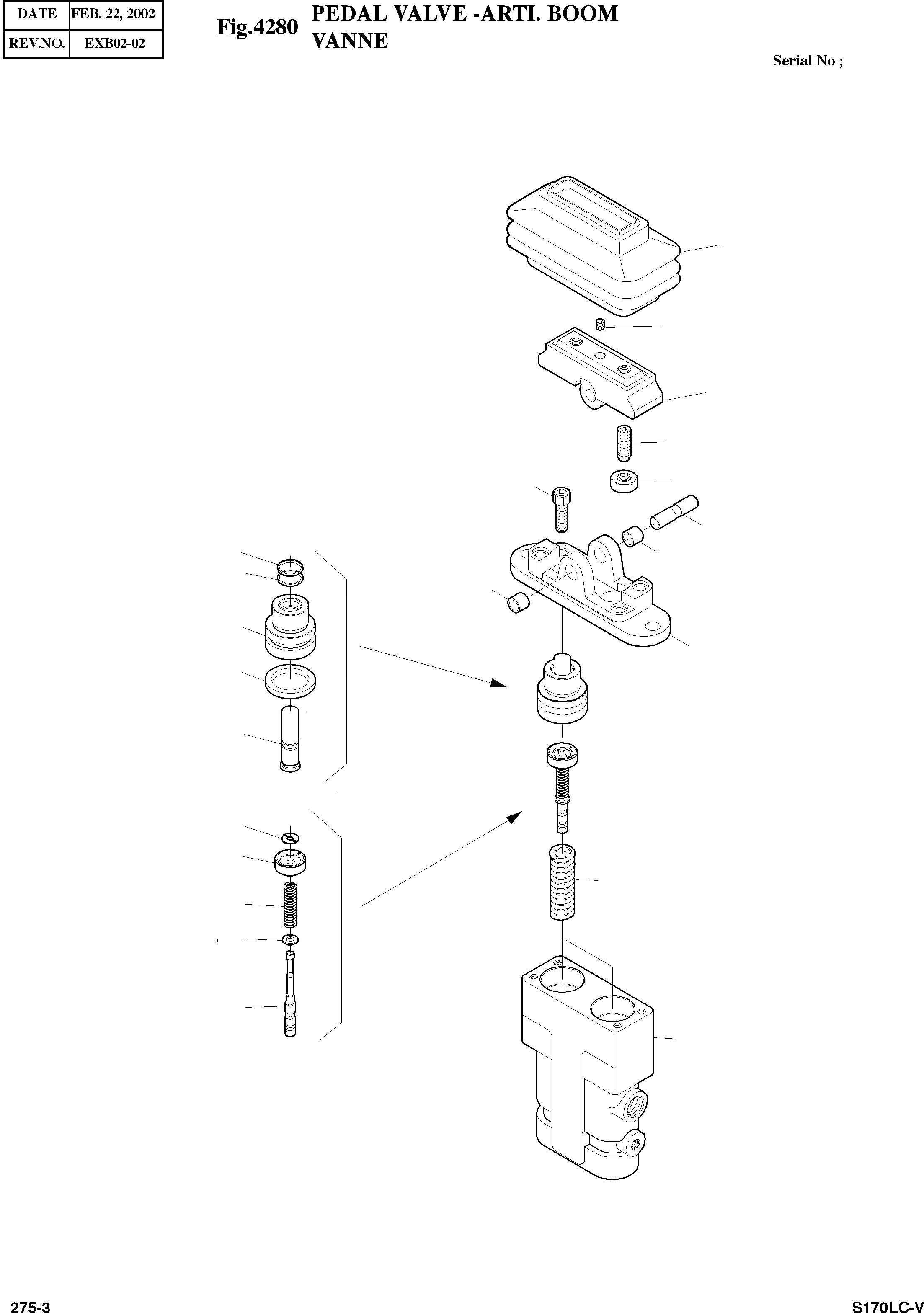 | DATE | FEB. 22, 2002 |
|---|---|
| REV.NO. | EXB02-02 |

Fig.4280 PEDAL VALVE -ARTI. BOOM VANNE

Serial No ;

275-3

S170LC-V