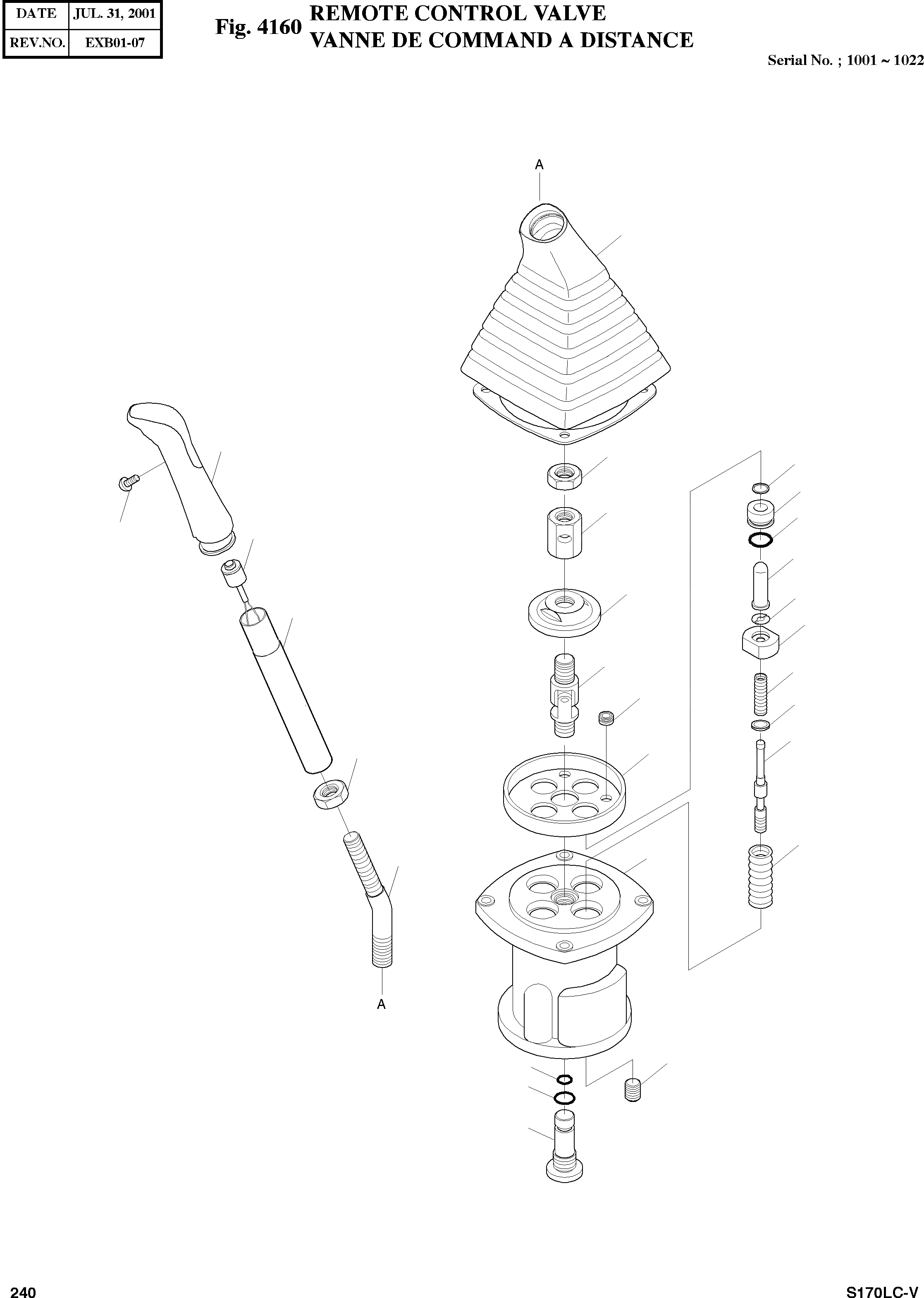 | DATE | JUL. 31, 2001 |
|---|---|
| REV.NO. | EXB01-07 |

Fig. 4160 REMOTE CONTROL VALVE
VANNE DE COMMAND A DISTANCE

Serial No. ; 1001 ~ 1022

A

A

240

S170LC-V