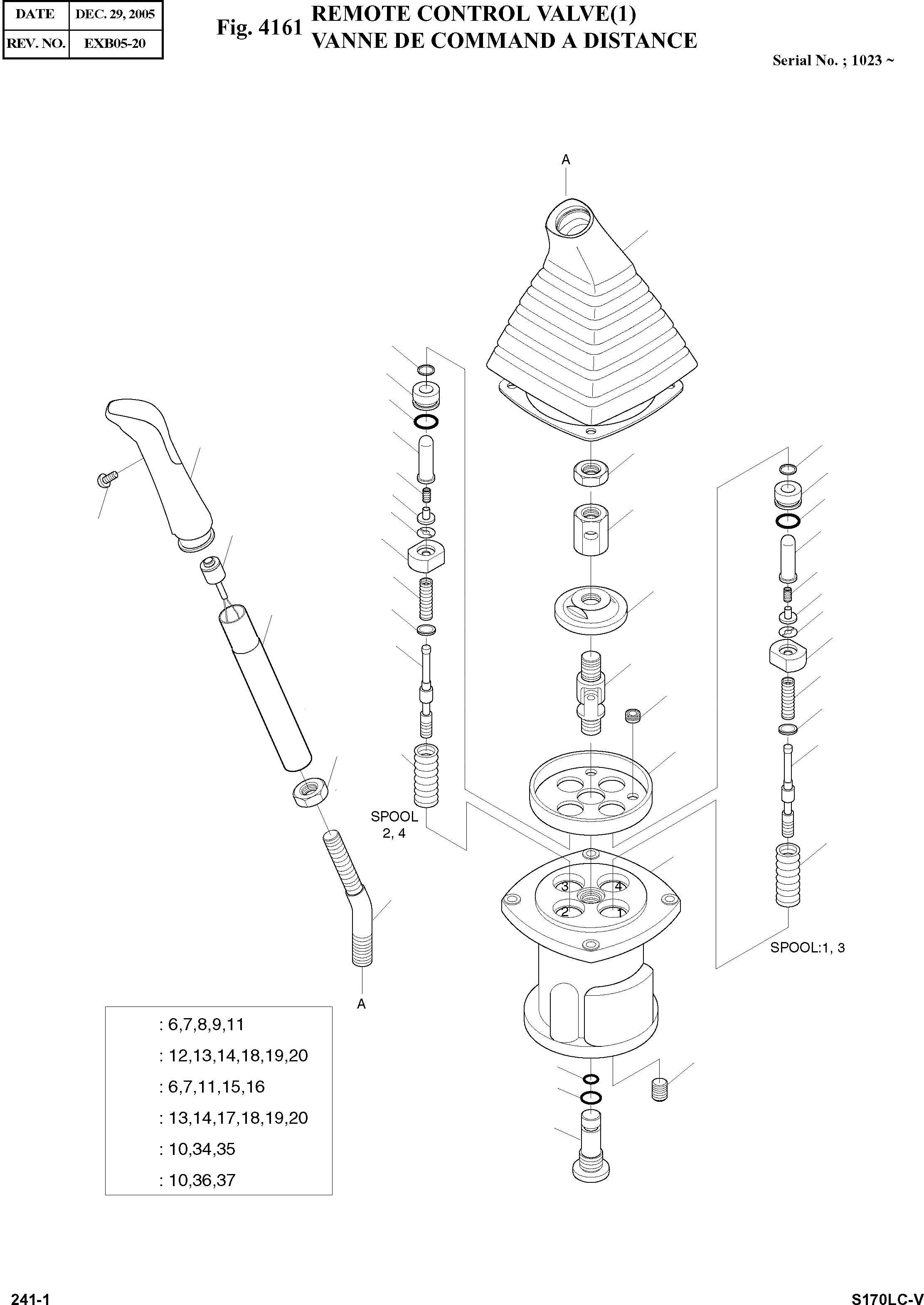 | DATE | DEC. 29, 2005 |
|---|---|
| REV. NO. | EXB05-20 |

Fig. 4161 REMOTE CONTROL VALVE(1)
VANNE DE COMMAND A DISTANCE

Serial No. ; 1023 ~

A

SPOOL 2, 4

3 4 2 1

SPOOL:1, 3

A

: 6,7,8,9,11
: 12,13,14,18,19,20
: 6,7,11,15,16
: 13,14,17,18,19,20
: 10,34,35
: 10,36,37

241-1

S170LC-V