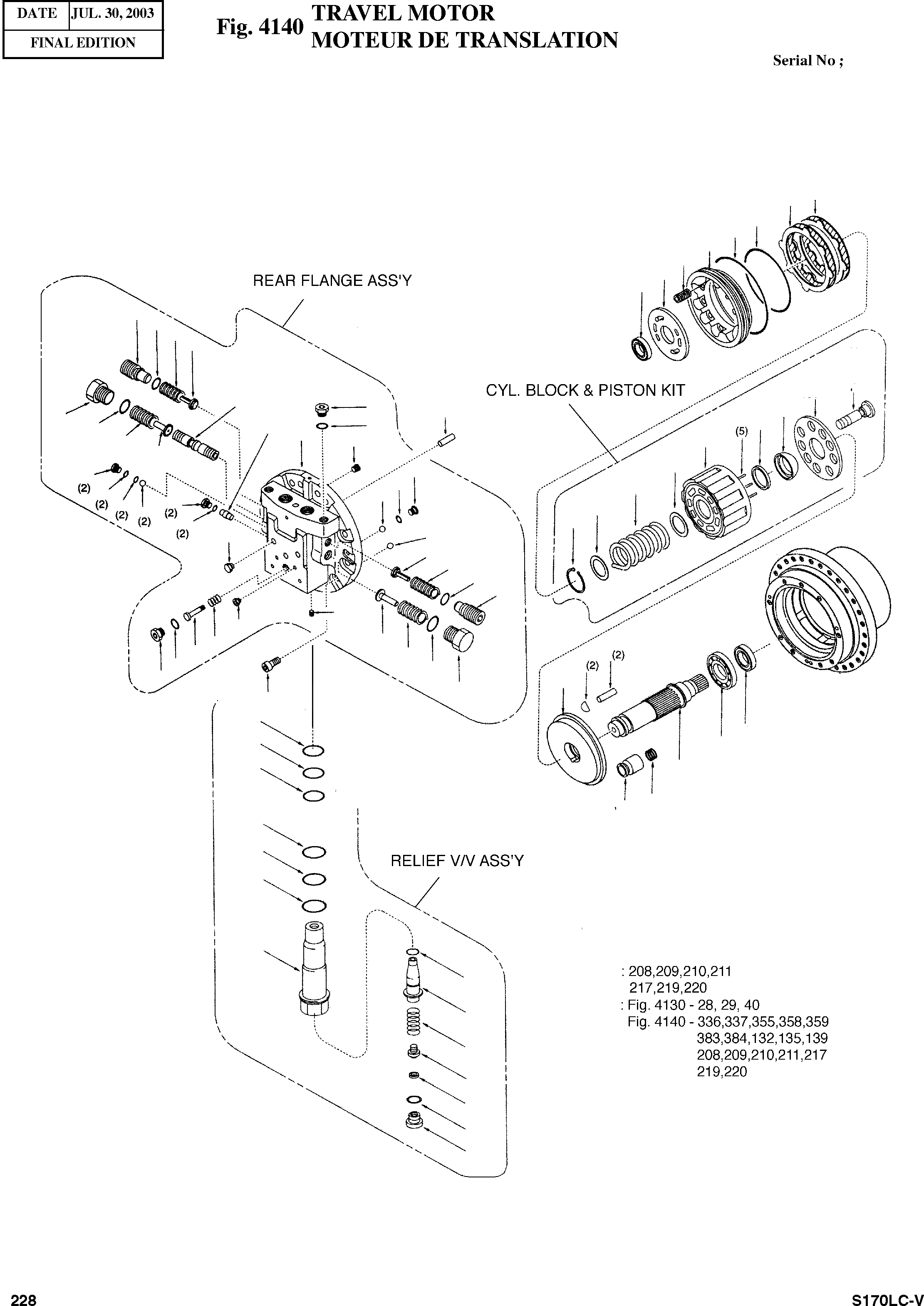 | DATE | JUL. 30, 2003 |
|---|---|
| FINAL EDITION | |

Fig. 4140 TRAVEL MOTOR
MOTEUR DE TRANSLATION

Serial No ;

REAR FLANGE ASS'Y

CYL. BLOCK & PISTON KIT

(5)

(2)
(2)
(2)
(2)
(2)
(2)

(2)
(2)

RELIEF V/V ASS'Y

: 208,209,210,211
217,219,220
: Fig. 4130 - 28, 29, 40
Fig. 4140 - 336,337,355,358,359
383,384,132,135,139
208,209,210,211,217
219,220

228

S170LC-V