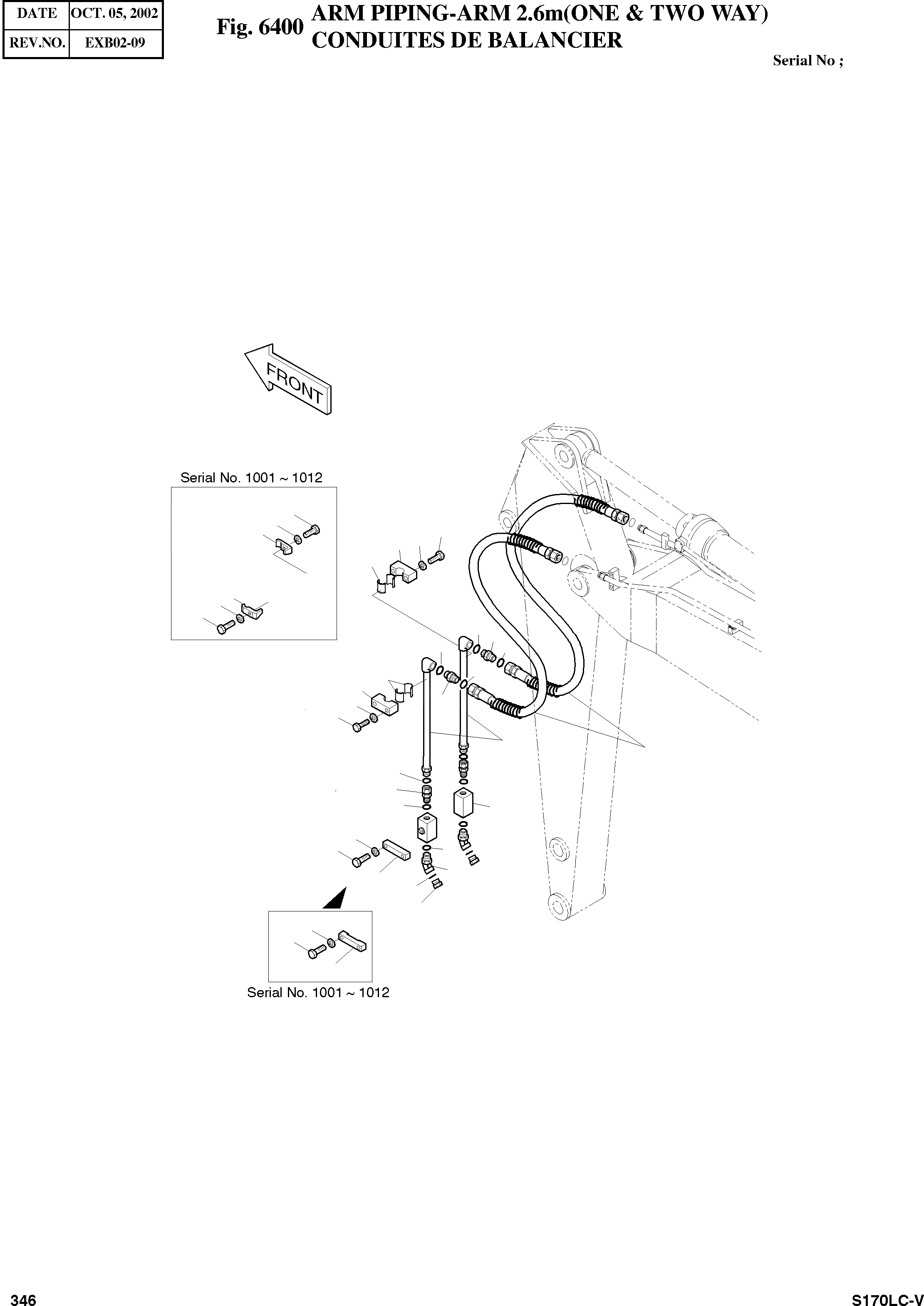 | DATE | OCT. 05, 2002 |
|---|---|
| REV.NO. | EXB02-09 |

Fig. 6400 ARM PIPING-ARM 2.6m(ONE & TWO WAY)
CONDUITES DE BALANCIER

Serial No ;

FRONT

Serial No. 1001 ~ 1012

Serial No. 1001 ~ 1012

346

S170LC-V