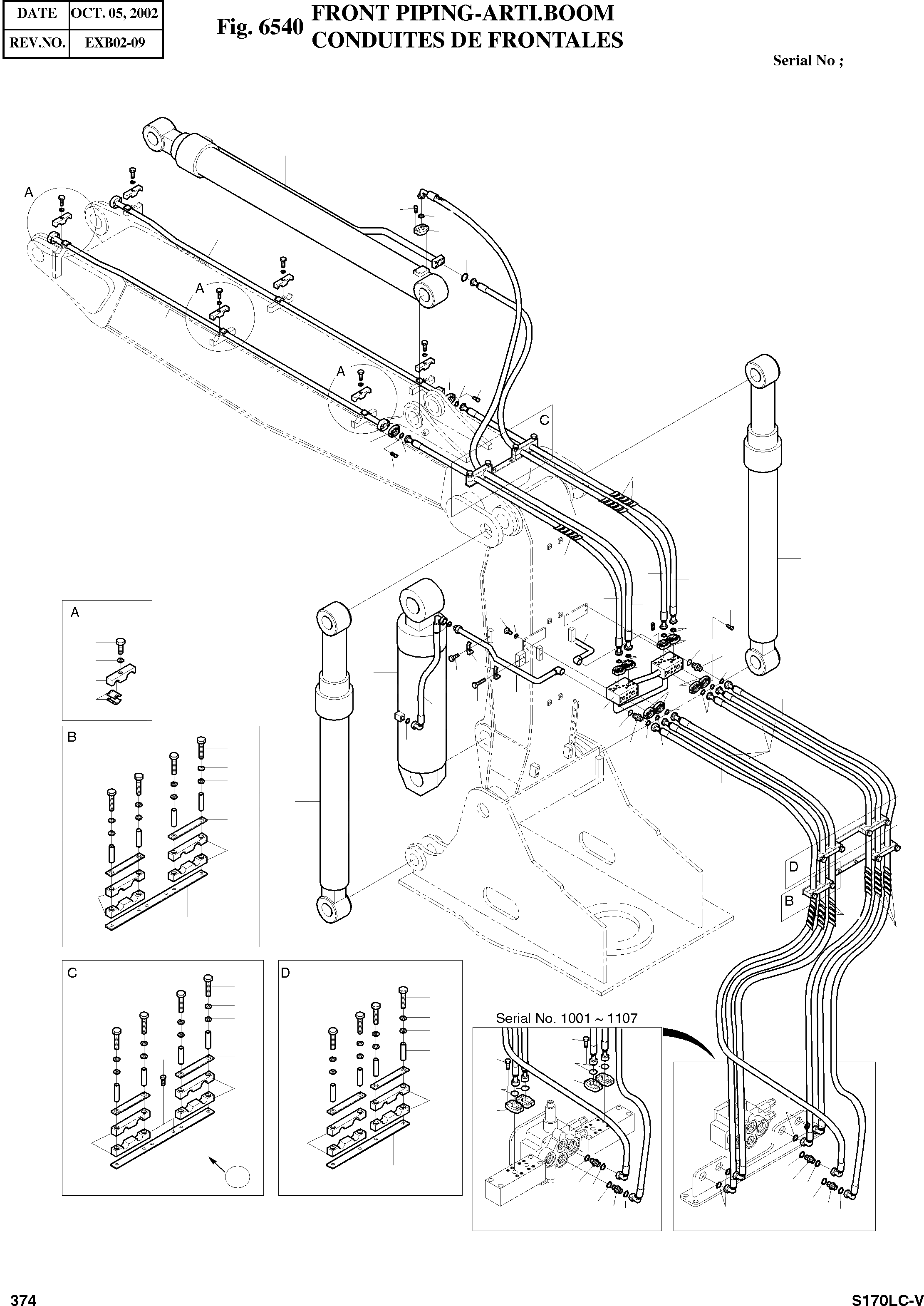 | DATE | OCT. 05, 2002 |
|---|---|
| REV.NO. | EXB02-09 |

Fig. 6540 FRONT PIPING-ARTI.BOOM
CONDUITES DE FRONTALES

Serial No ;

A

A

A

C

A

B

D

B

C

D

Serial No. 1001 ~ 1107

374

S170LC-V