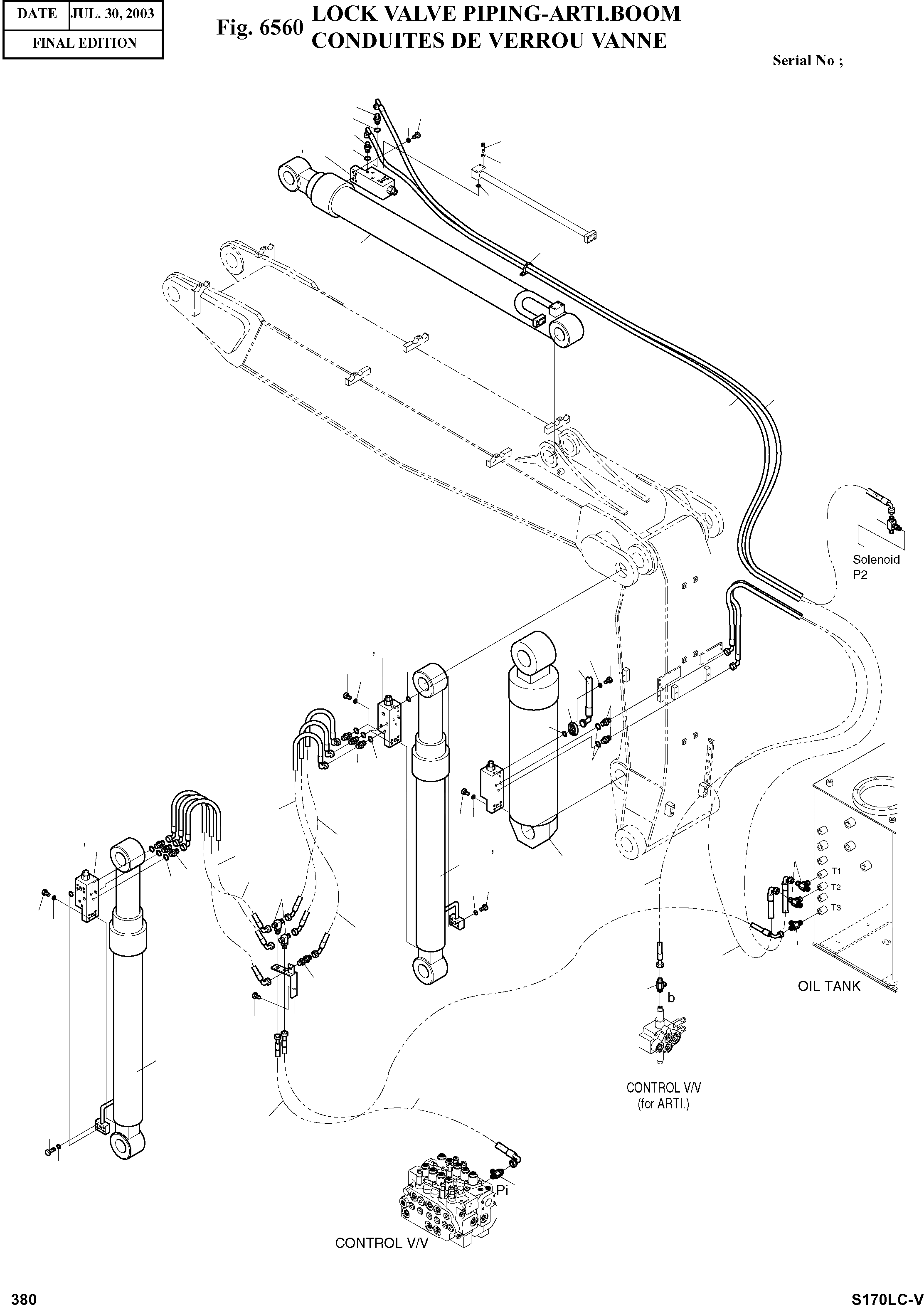 | DATE | JUL. 30, 2003 |
|---|---|
| FINAL EDITION | |

Fig. 6560 LOCK VALVE PIPING-ARTI.BOOM
CONDUITES DE VERROU VANNE

Serial No ;

Solenoid
P2

T1
T2
T3

OIL TANK

b

CONTROL V/V
(for ARTI.)

Pi

CONTROL V/V

380

S170LC-V