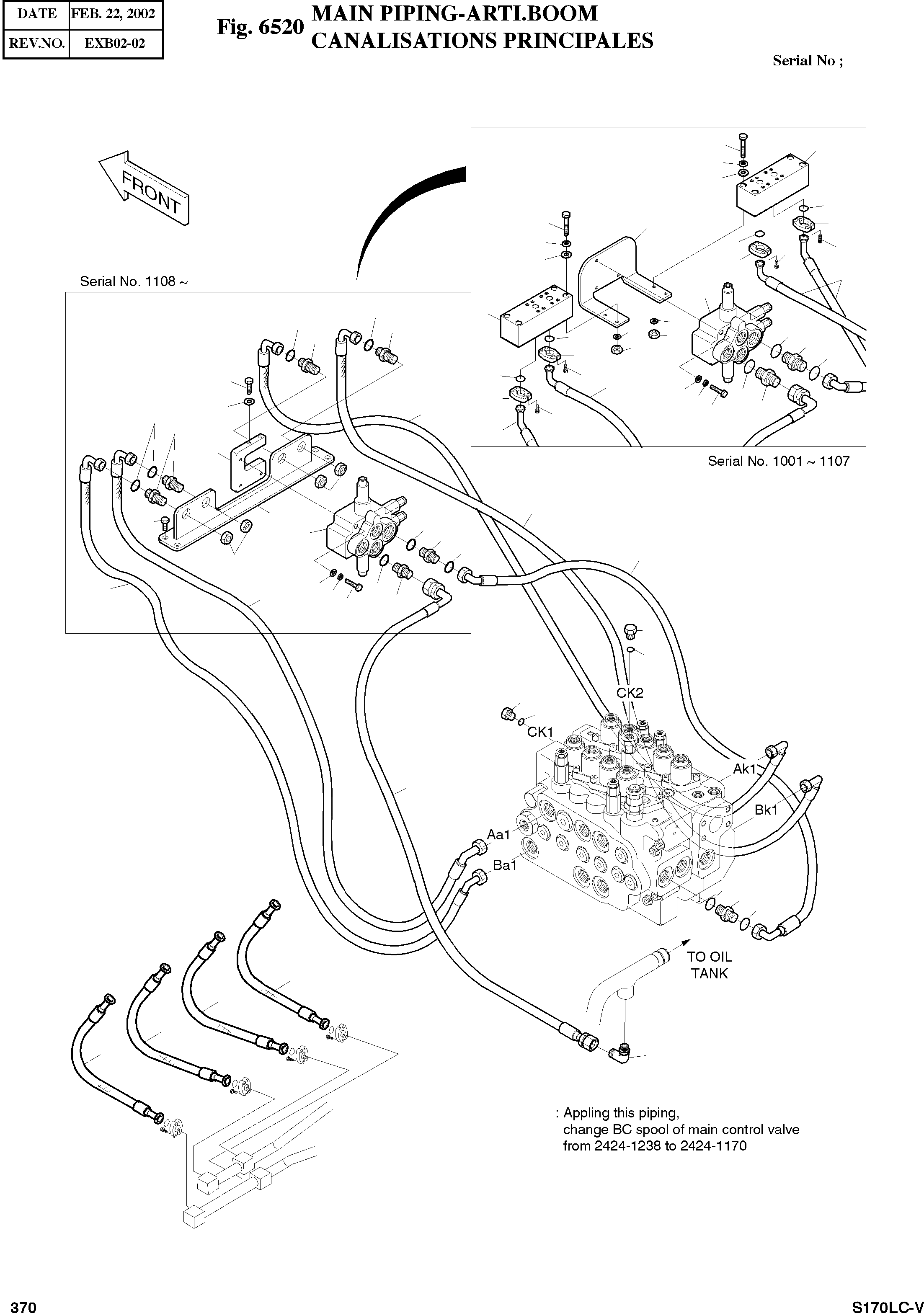 | DATE | FEB. 22, 2002 |
|---|---|
| REV.NO. | EXB02-02 |

Fig. 6520 MAIN PIPING-ARTI.BOOM
CANALISATIONS PRINCIPALES

Serial No ;

FRONT

Serial No. 1108 ~

Serial No. 1001 ~ 1107

CK2

CK1

Ak1

Bk1

Aa1

Ba1

TO OIL TANK

: Appling this piping,
change BC spool of main control valve
from 2424-1238 to 2424-1170

370

S170LC-V