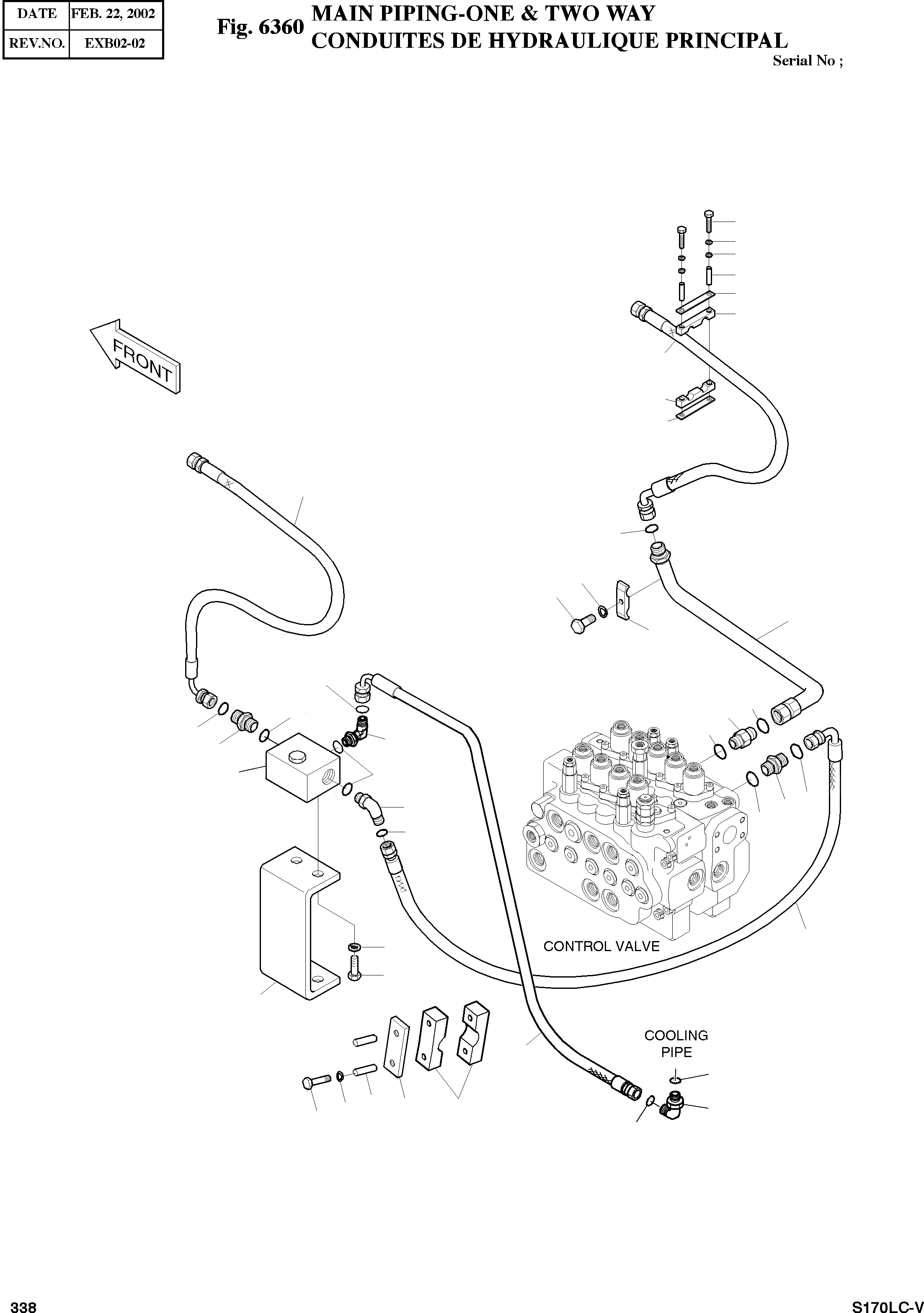 | DATE | FEB. 22, 2002 |
|---|---|
| REV.NO. | EXB02-02 |

Fig. 6360 MAIN PIPING-ONE & TWO WAY
CONDUITES DE HYDRAULIQUE PRINCIPAL

Serial No ;

FRONT

CONTROL VALVE

COOLING PIPE

338

S170LC-V