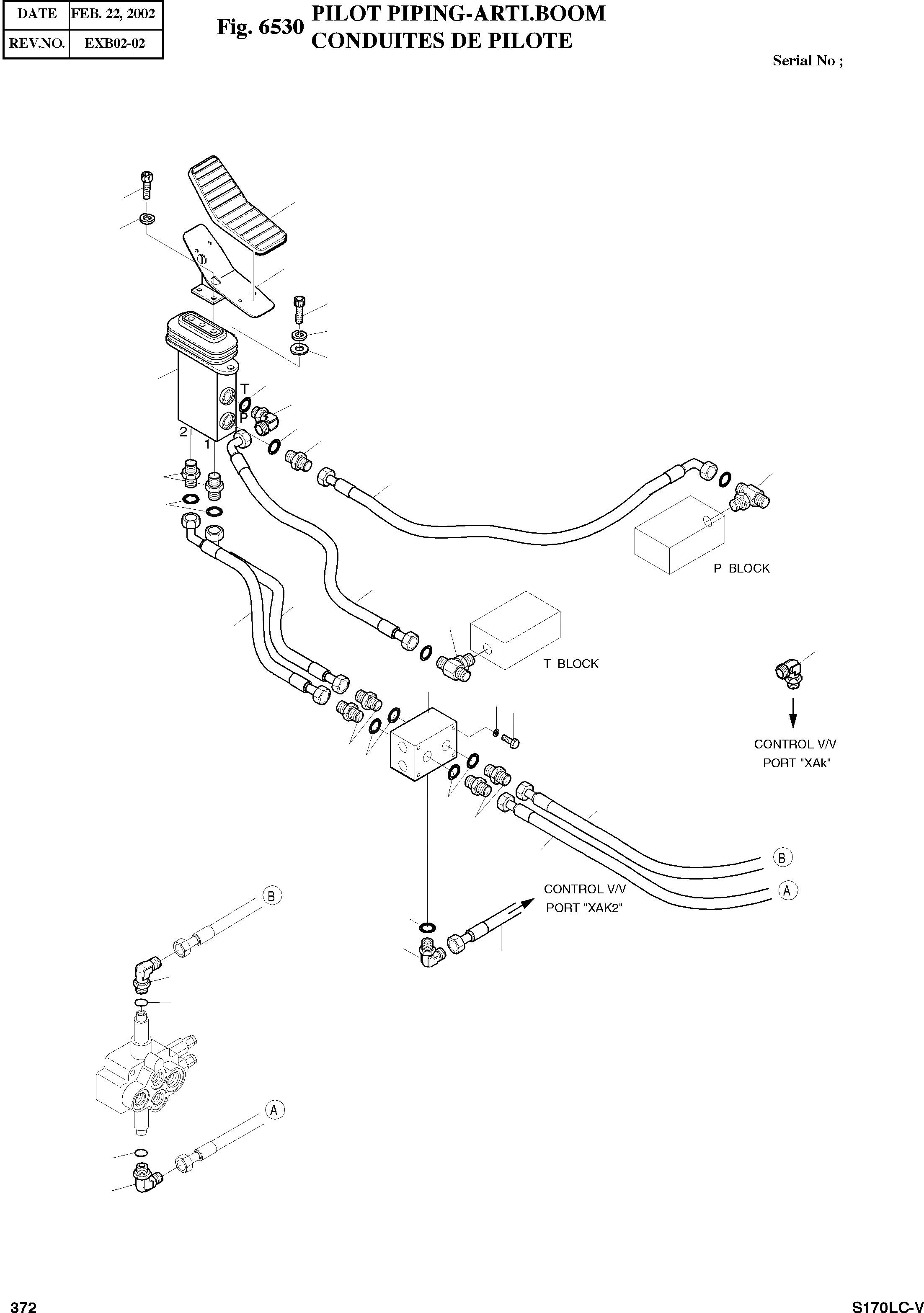 | DATE | FEB. 22, 2002 |
|---|---|
| REV.NO. | EXB02-02 |

Fig. 6530 PILOT PIPING-ARTI.BOOM
CONDUITES DE PILOTE

Serial No ;

T

P

2

1

P BLOCK

T BLOCK

CONTROL V/V
PORT "XAk"

B

A

CONTROL V/V
PORT "XAK2"

B

A

372

S170LC-V