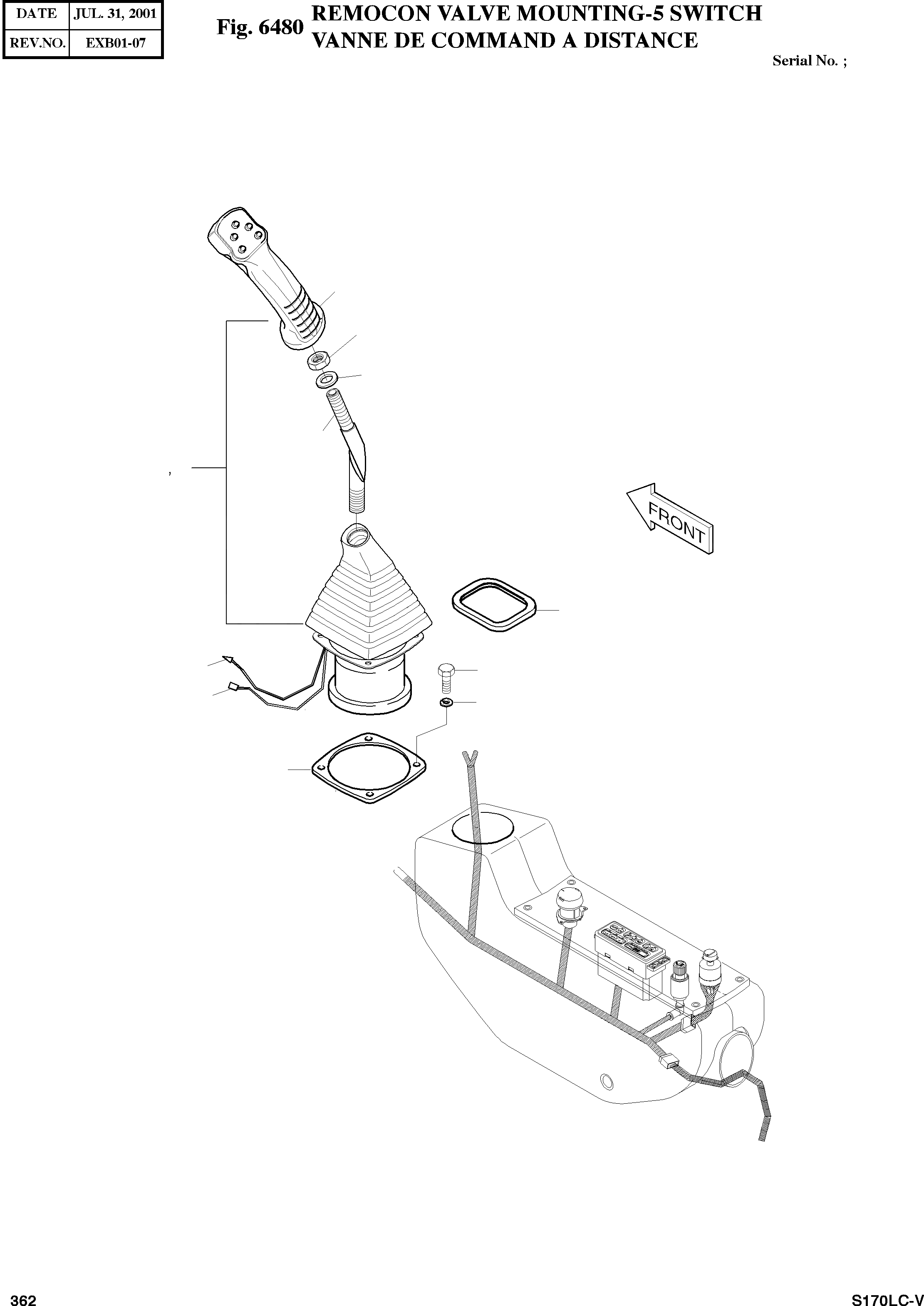 | DATE | JUL. 31, 2001 |
|---|---|
| REV.NO. | EXB01-07 |

Fig. 6480 REMOCON VALVE MOUNTING-5 SWITCH
VANNE DE COMMAND A DISTANCE

Serial No. ;

,

FRONT

362

S170LC-V