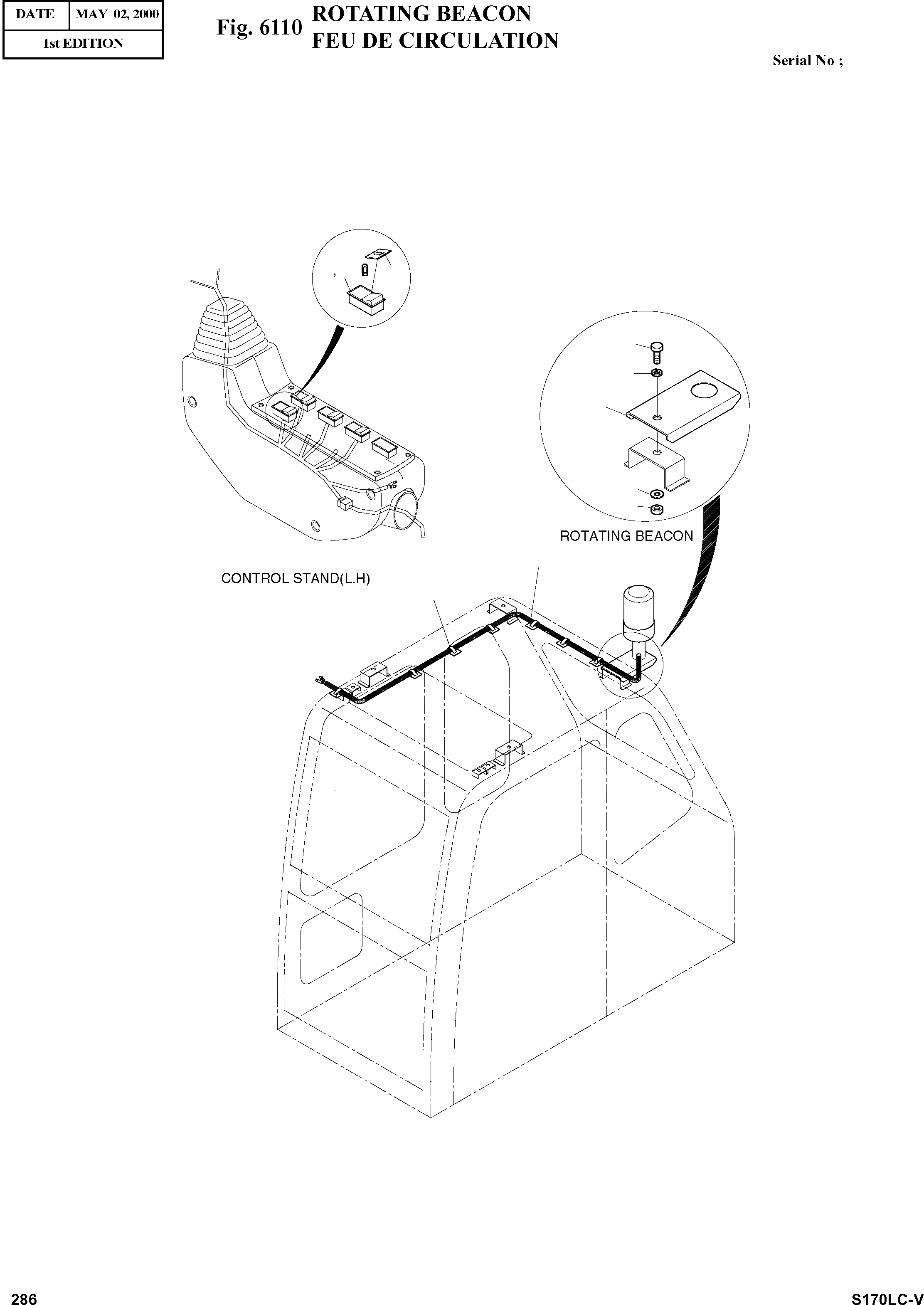 | DATE | MAY 02, 2000 |
|---|---|
| 1st EDITION | |

Fig. 6110 ROTATING BEACON
FEU DE CIRCULATION

Serial No ;

ROTATING BEACON

CONTROL STAND(L.H)

286

S170LC-V