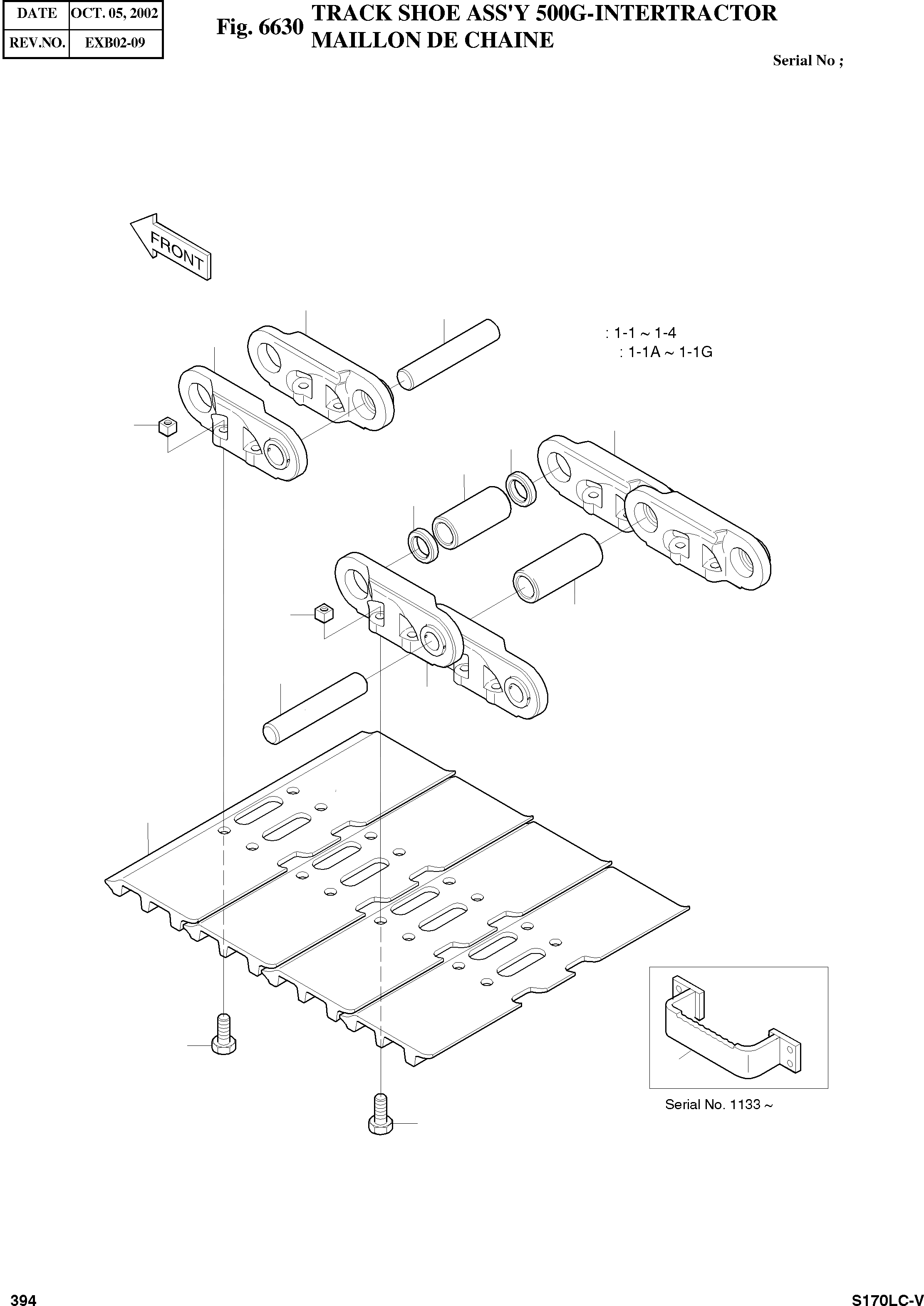 | DATE | OCT. 05, 2002 |
|---|---|
| REV.NO. | EXB02-09 |

Fig. 6630 TRACK SHOE ASS'Y 500G-INTERTRACTOR
MAILLON DE CHAINE

Serial No ;

FRONT

: 1-1 ~ 1-4
: 1-1A ~ 1-1G

Serial No. 1133 ~

394

S170LC-V