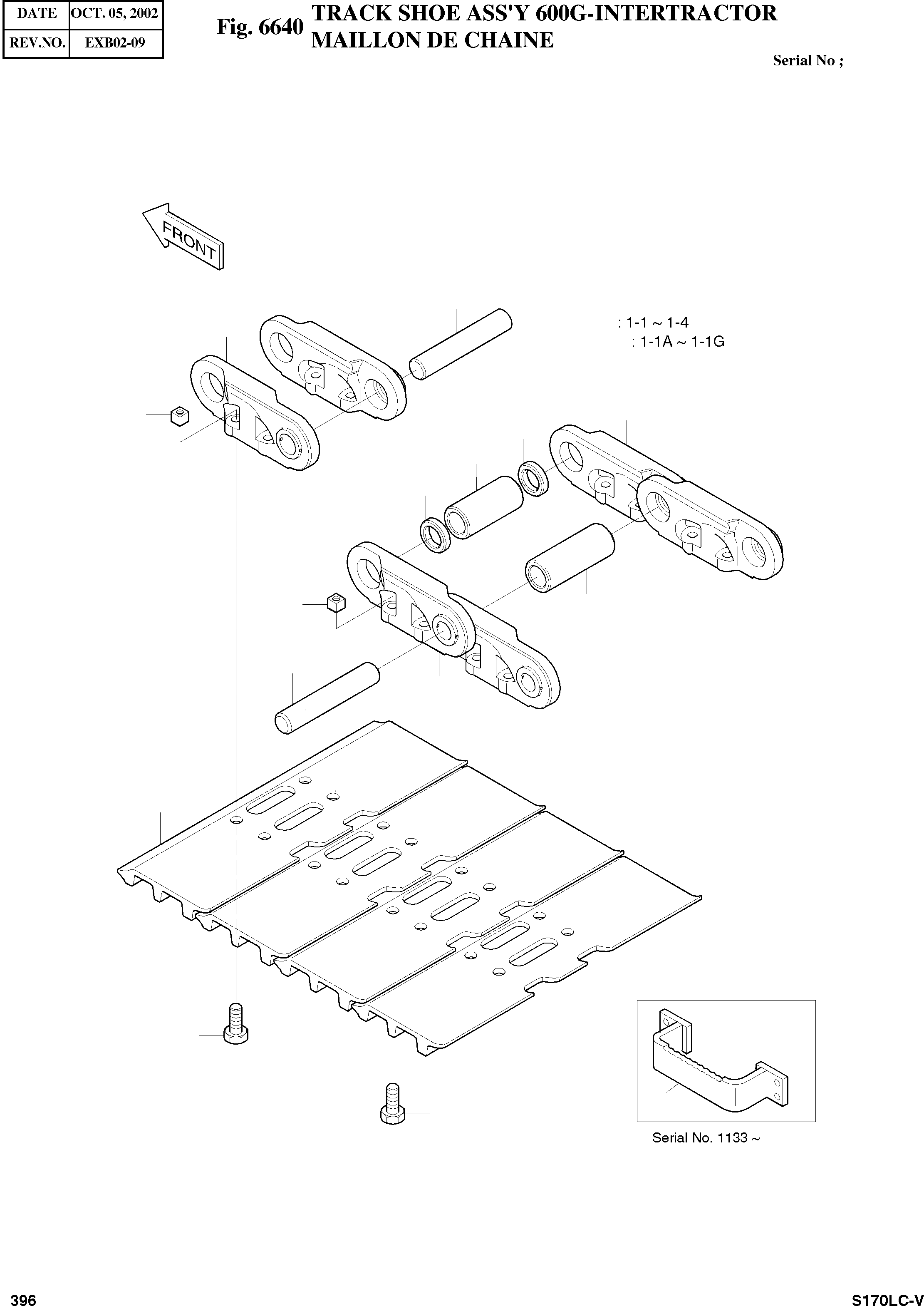 | DATE | OCT. 05, 2002 |
|---|---|
| REV.NO. | EXB02-09 |

Fig. 6640 TRACK SHOE ASS'Y 600G-INTERTRACTOR
MAILLON DE CHAINE

Serial No ;

FRONT

: 1-1 ~ 1-4
: 1-1A ~ 1-1G

Serial No. 1133 ~

396

S170LC-V