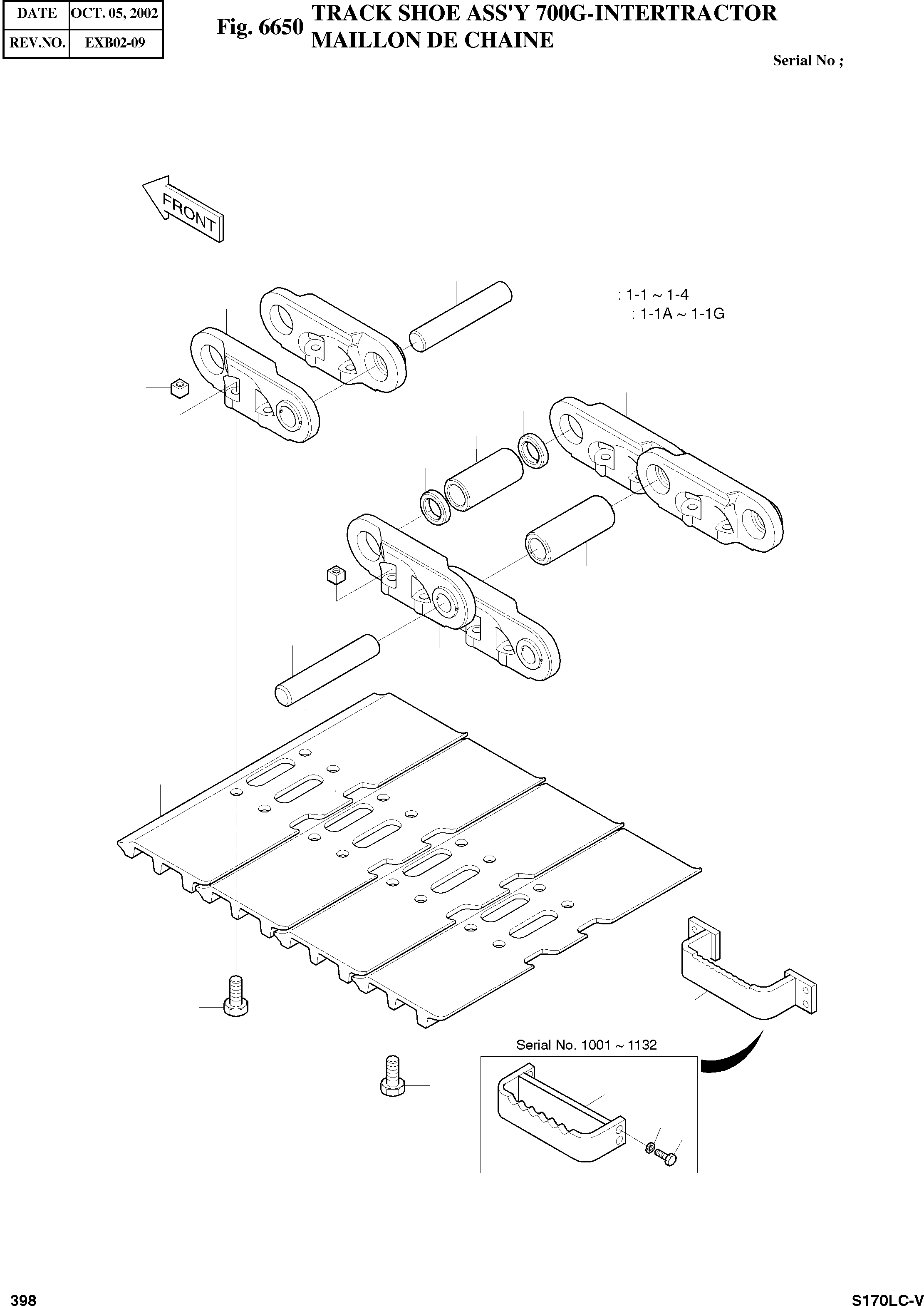 | DATE | OCT. 05, 2002 |
|---|---|
| REV.NO. | EXB02-09 |

Fig. 6650 TRACK SHOE ASS'Y 700G-INTERTRACTOR
MAILLON DE CHAINE

Serial No ;

FRONT

: 1-1 ~ 1-4
: 1-1A ~ 1-1G

Serial No. 1001 ~ 1132

398

S170LC-V