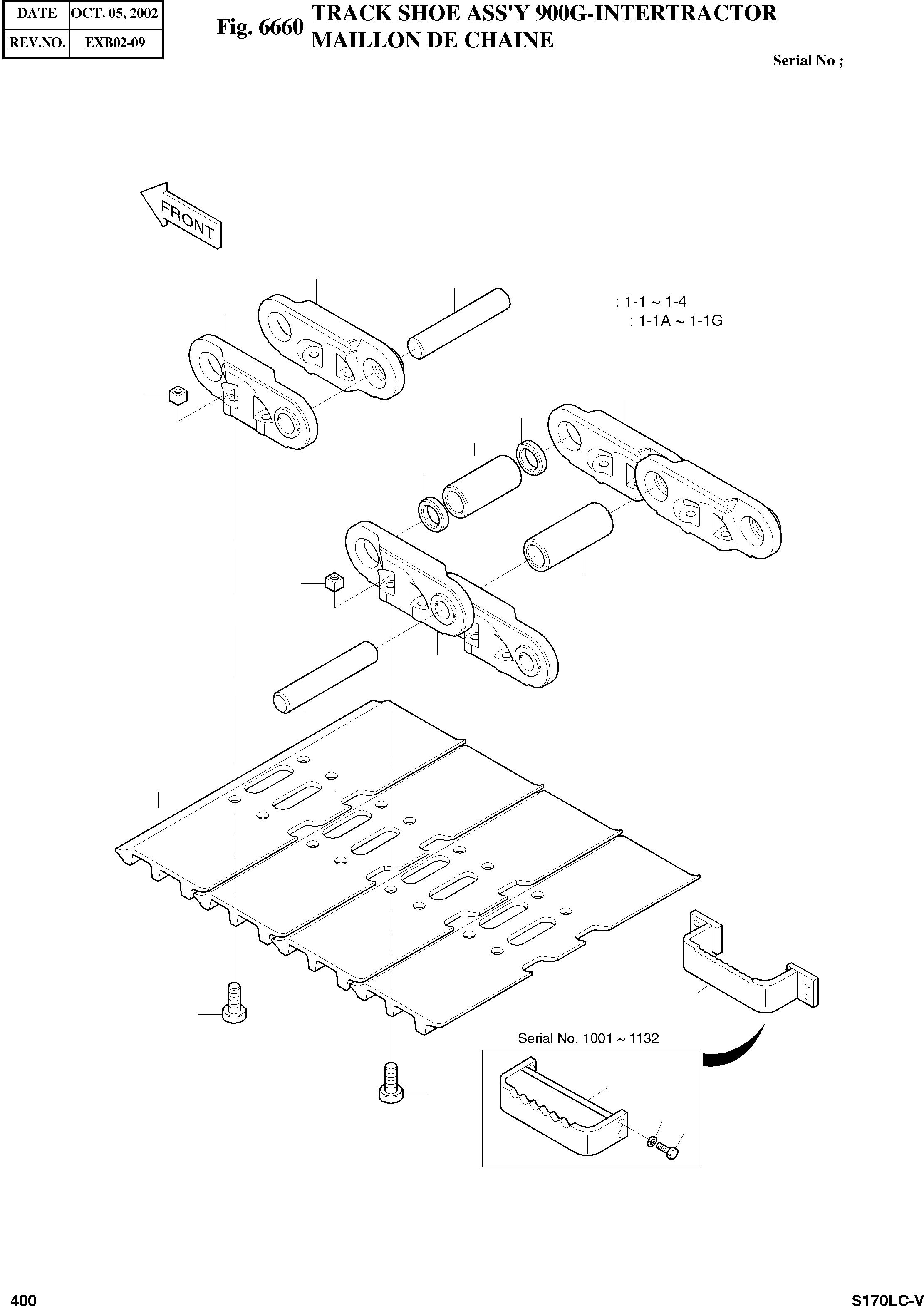 | DATE | OCT. 05, 2002 |
|---|---|
| REV.NO. | EXB02-09 |

Fig. 6660 TRACK SHOE ASS'Y 900G-INTERTRACTOR MAILLON DE CHAINE

Serial No ;

FRONT

: 1-1 ~ 1-4
: 1-1A ~ 1-1G

Serial No. 1001 ~ 1132

400

S170LC-V