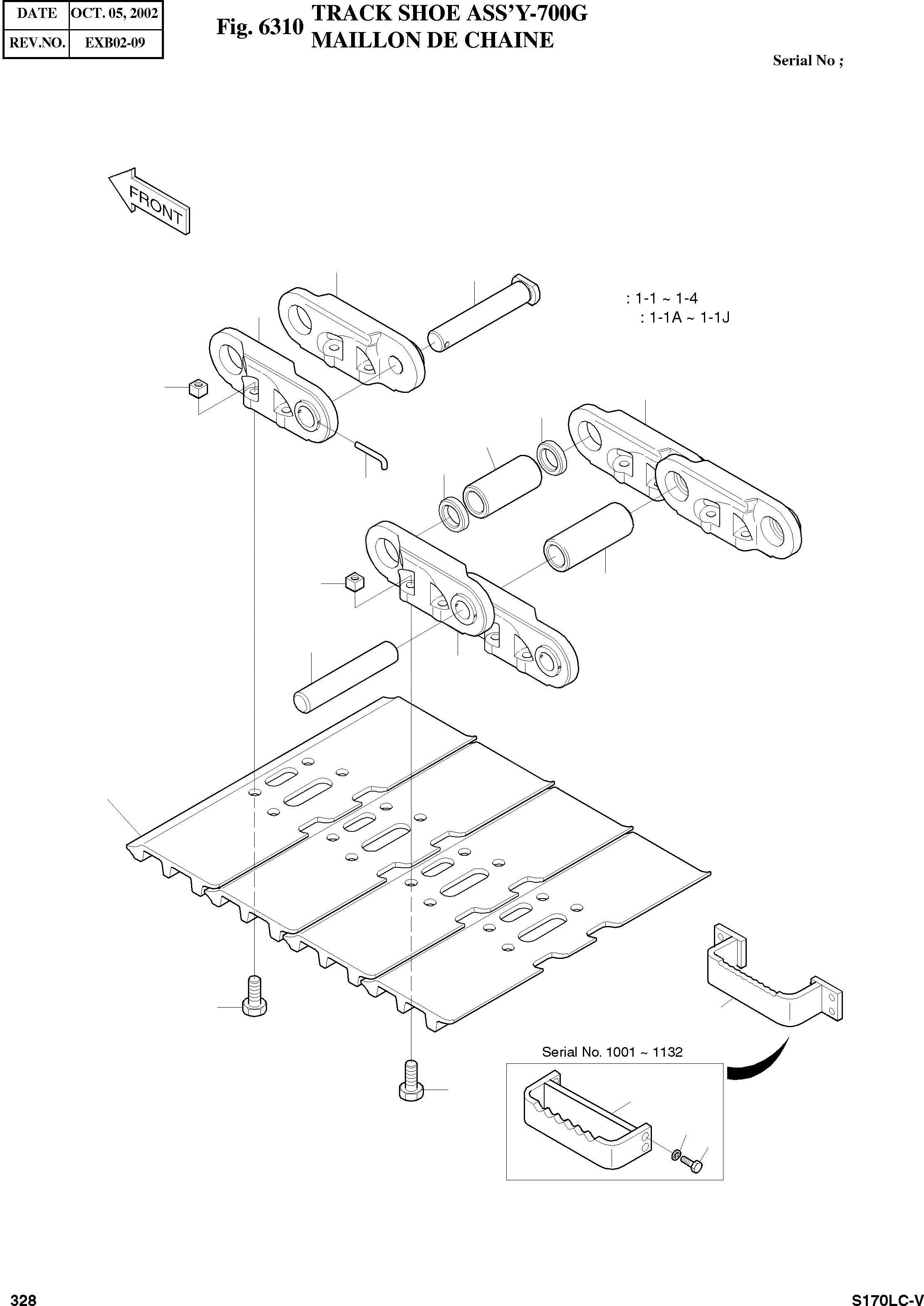 | DATE | OCT. 05, 2002 |
|---|---|
| REV.NO. | EXB02-09 |

Fig. 6310 TRACK SHOE ASS'Y-700G
MAILLON DE CHAINE

Serial No ;

FRONT

: 1-1 ~ 1-4
: 1-1A ~ 1-1J

Serial No. 1001 ~ 1132

328

S170LC-V