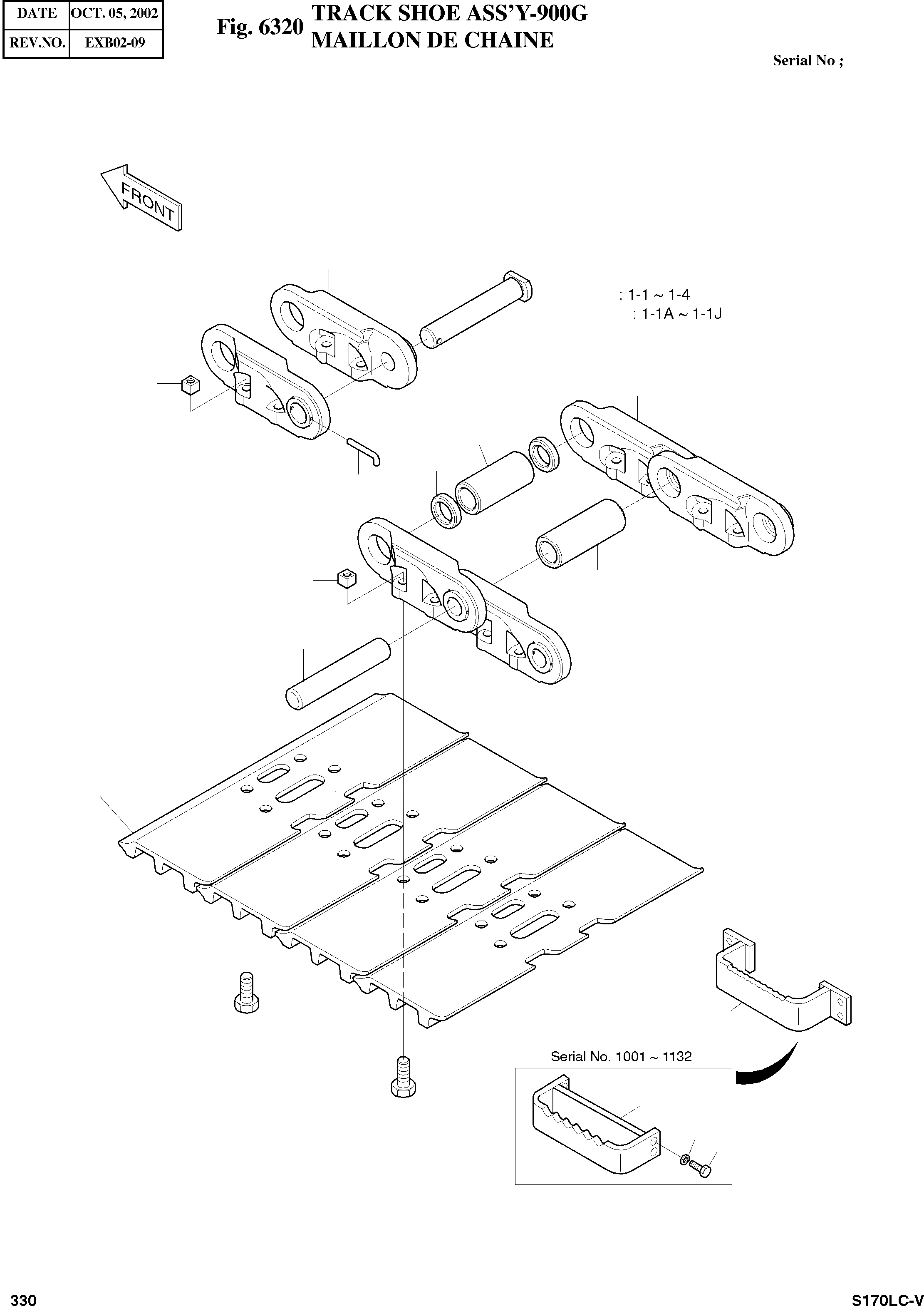 | DATE | OCT. 05, 2002 |
|---|---|
| REV.NO. | EXB02-09 |

Fig. 6320 TRACK SHOE ASS'Y-900G
MAILLON DE CHAINE

Serial No ;

FRONT

: 1-1 ~ 1-4
: 1-1A ~ 1-1J

Serial No. 1001 ~ 1132

330

S170LC-V