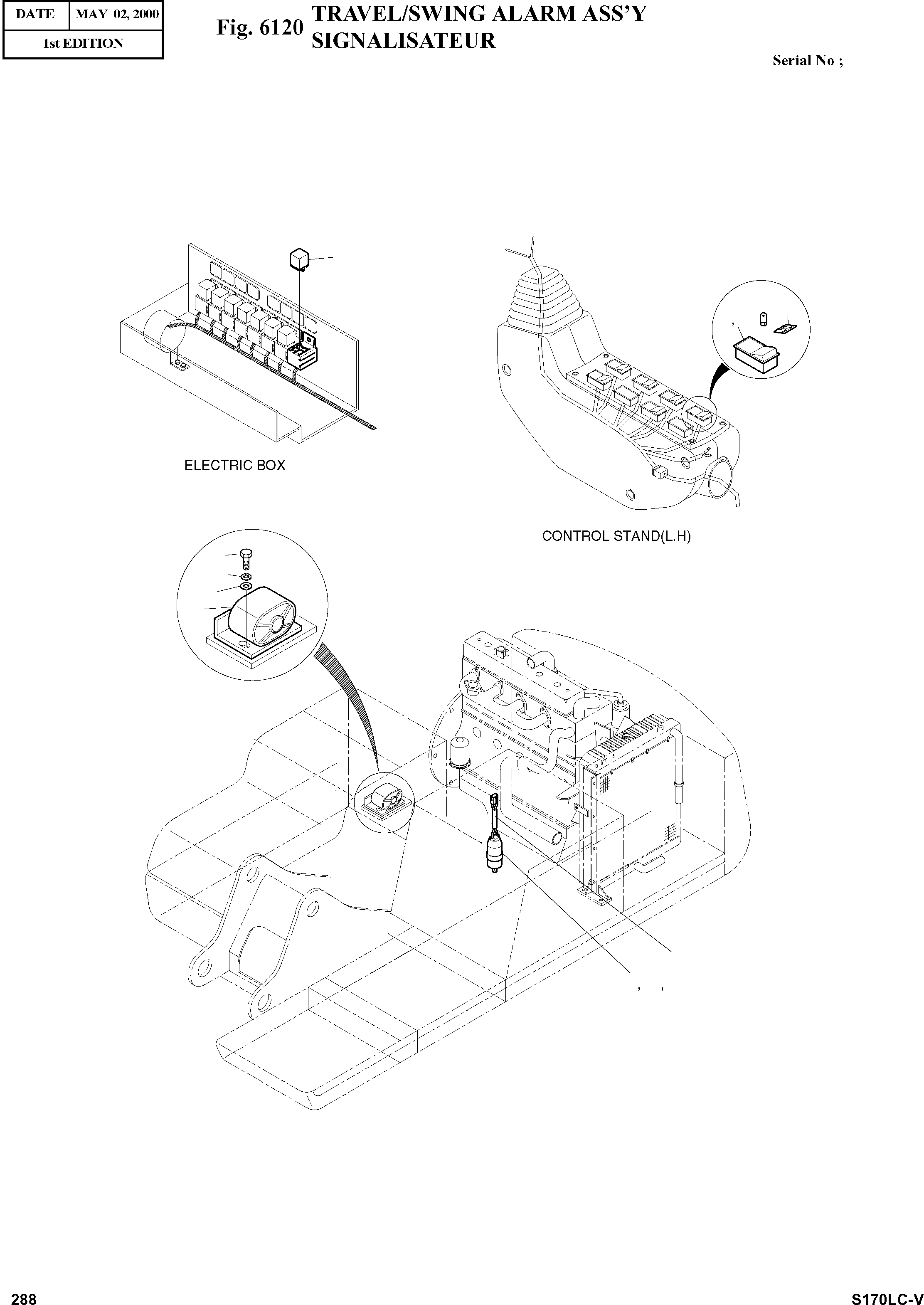 | DATE | MAY 02, 2000 |
|---|---|
| 1st EDITION | |

Fig. 6120 TRAVEL/SWING ALARM ASS'Y SIGNALISATEUR

Serial No ;

ELECTRIC BOX

CONTROL STAND(L.H)

288

S170LC-V