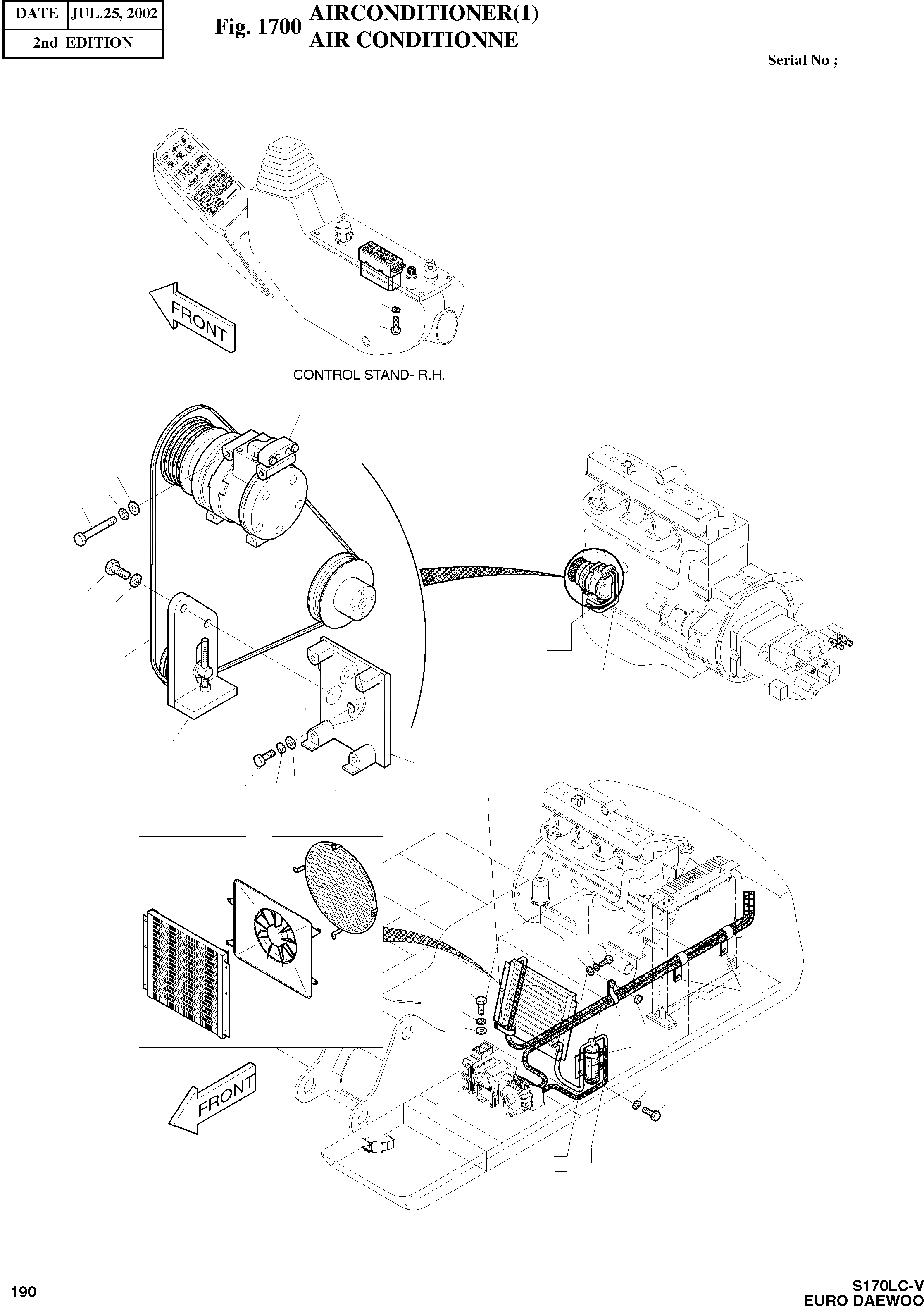 | DATE | JUL.25, 2002 |
|---|---|
| 2nd EDITION | |

Fig. 1700 AIRCONDITIONER(1)
AIR CONDITIONNE

Serial No ;

FRONT

CONTROL STAND- R.H.

FRONT

190

S170LC-V
EURO DAEWOO