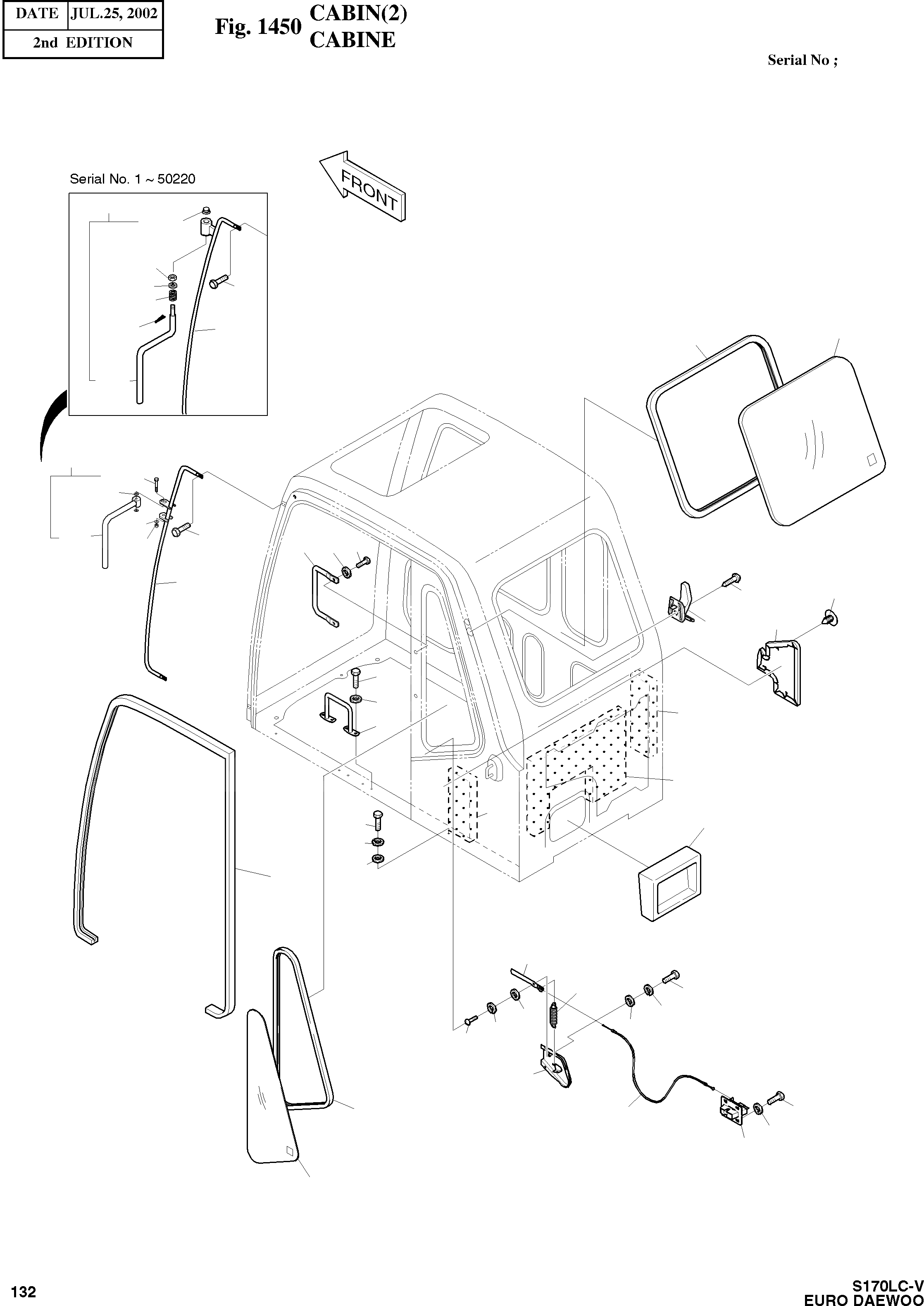 | DATE | JUL.25, 2002 |
|---|---|
| 2nd EDITION | |

Fig. 1450 CABIN(2)
CABINE

Serial No ;

Serial No. 1 ~ 50220

FRONT

132

S170LC-V
EURO DAEWOO