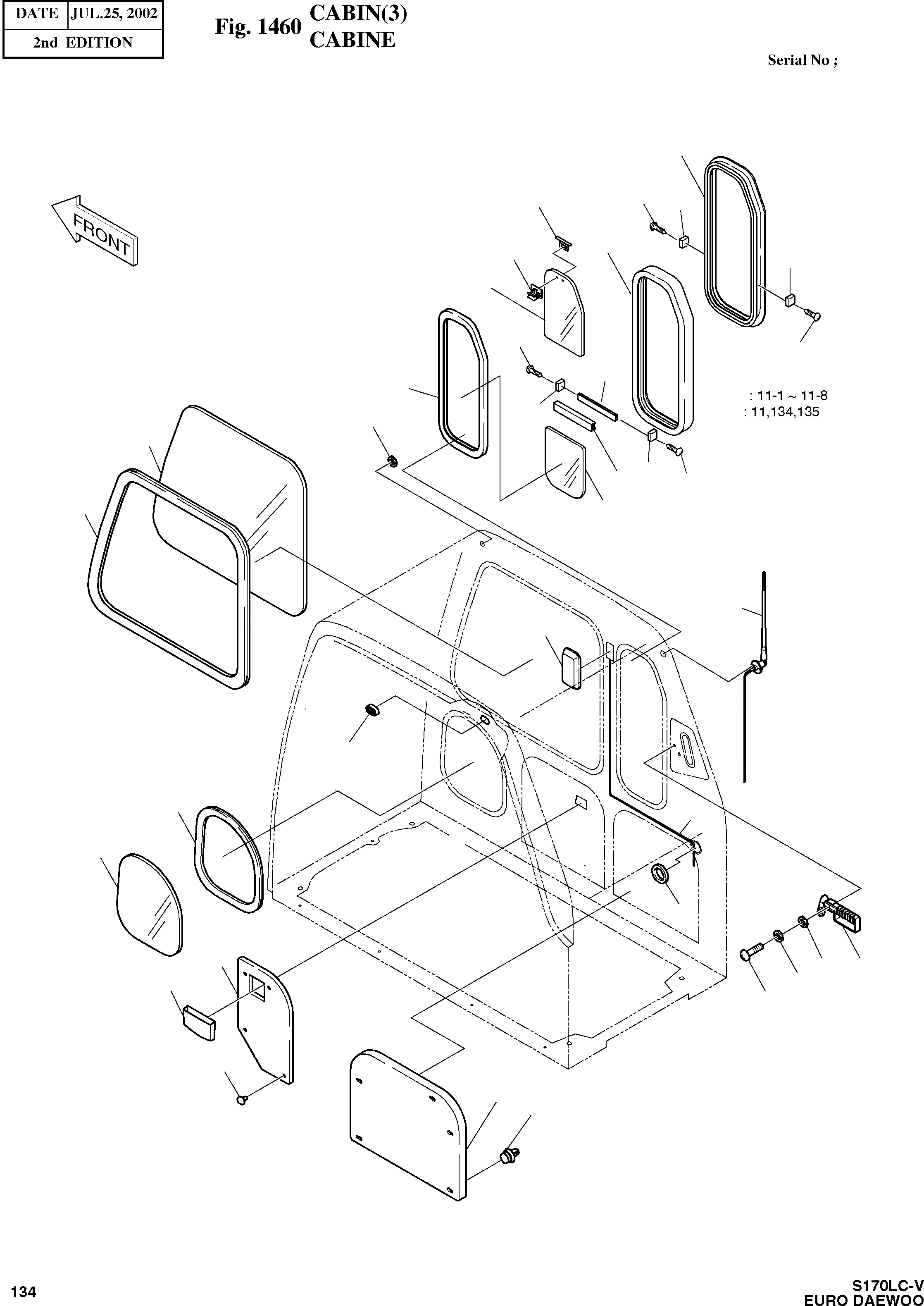 | DATE | JUL.25, 2002 |
|---|---|
| 2nd EDITION | |

Fig. 1460 CABIN(3)
CABINE

Serial No ;

FRONT

: 11-1 ~ 11-8
: 11,134,135

134

S170LC-V
EURO DAEWOO