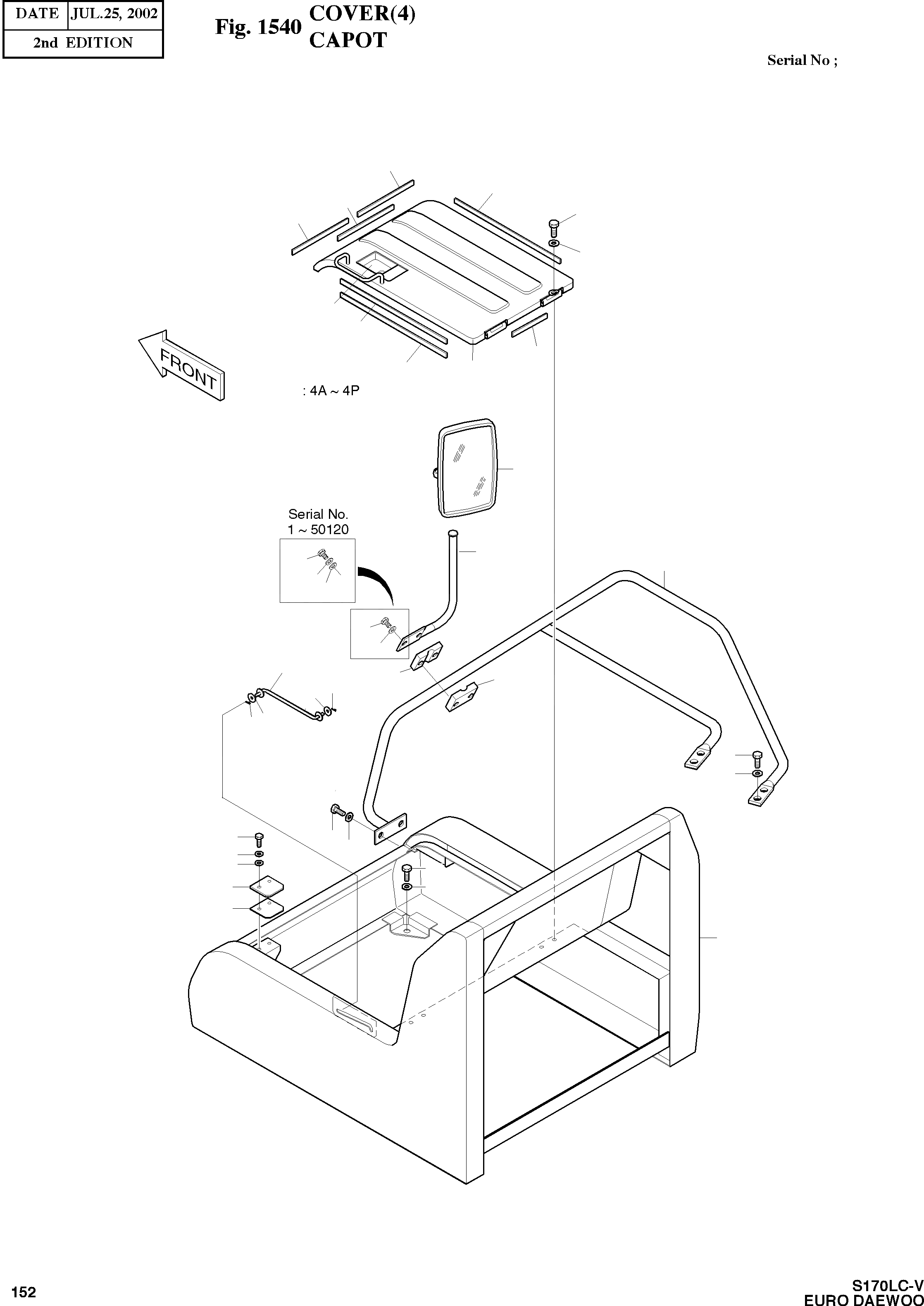 | DATE | JUL.25, 2002 |
|---|---|
| 2nd EDITION | |

Fig. 1540 COVER(4) CAPOT

Serial No ;

FRONT

: 4A ~ 4P

Serial No.
1 ~ 50120

152

S170LC-V
EURO DAEWOO