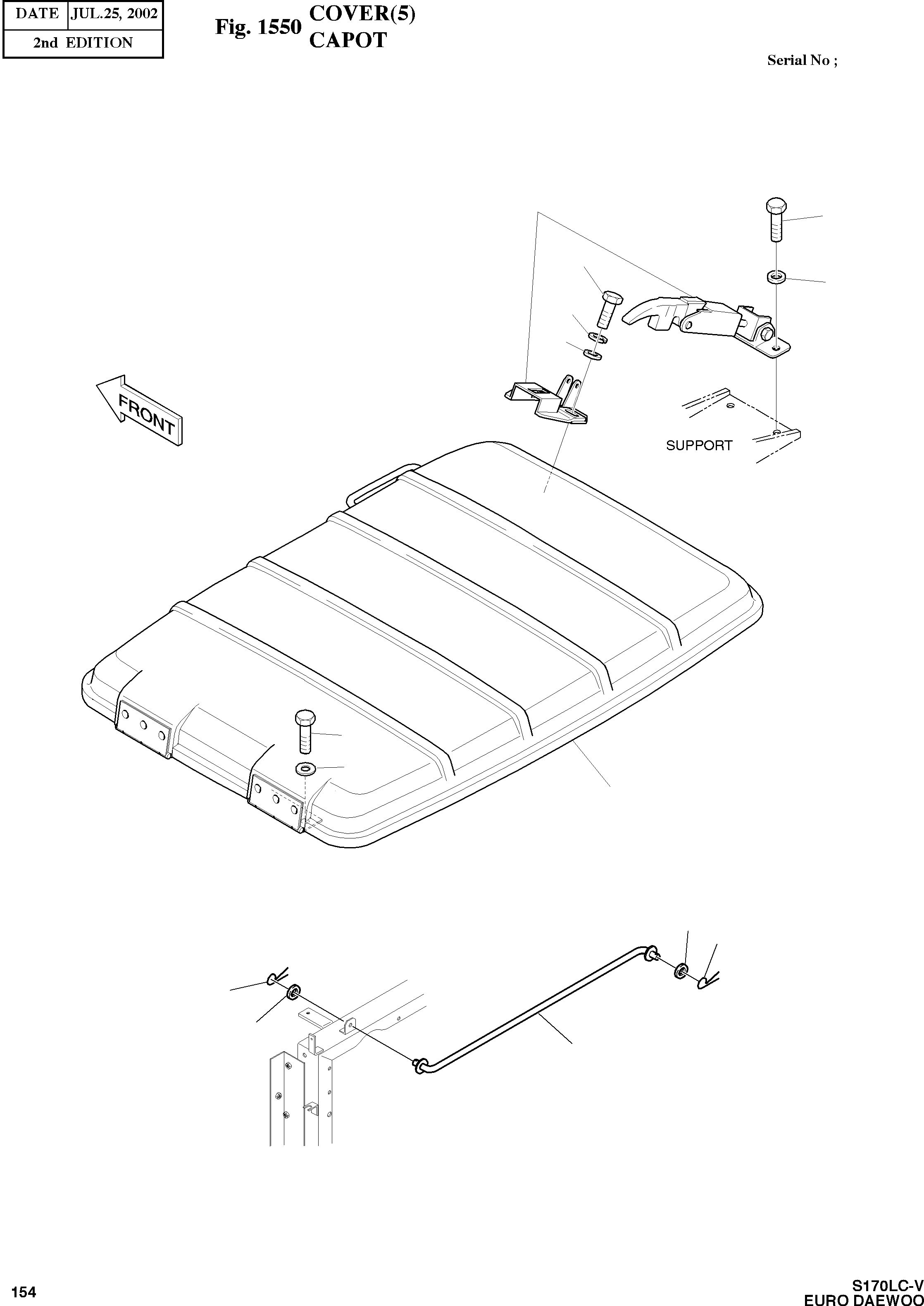 | DATE | JUL.25, 2002 |
|---|---|
| 2nd EDITION | |

Fig. 1550 COVER(5)
CAPOT

Serial No ;

FRONT

SUPPORT

154

S170LC-V
EURO DAEWOO