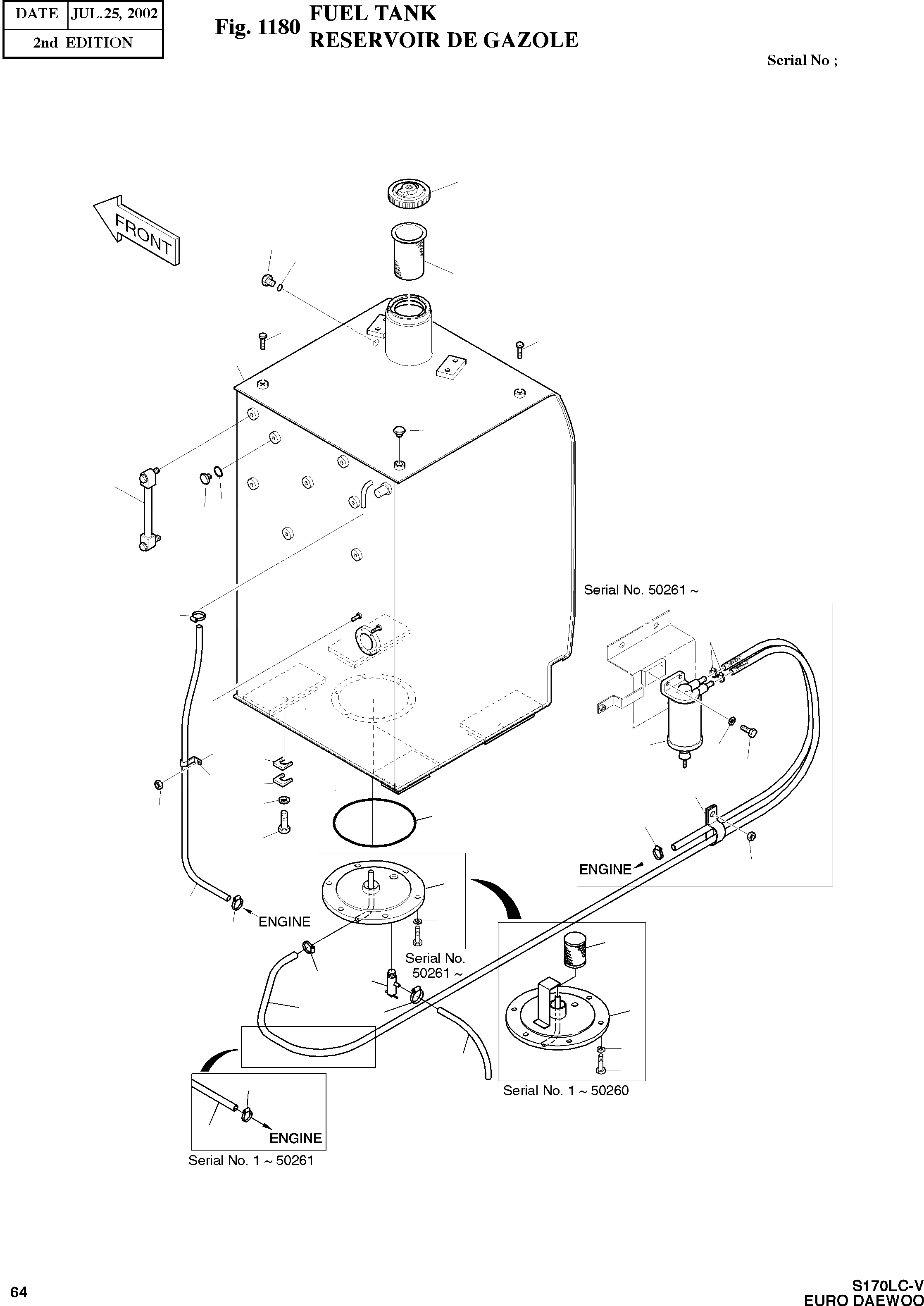 | DATE | JUL.25, 2002 |
|---|---|
| 2nd EDITION | |

Fig. 1180 FUEL TANK
RESERVOIR DE GAZOLE

Serial No ;

FRONT

Serial No. 50261 ~

ENGINE

ENGINE

Serial No. 50261 ~

Serial No. 1 ~ 50260

ENGINE

Serial No. 1 ~ 50261

64

S170LC-V
EURO DAEWOO