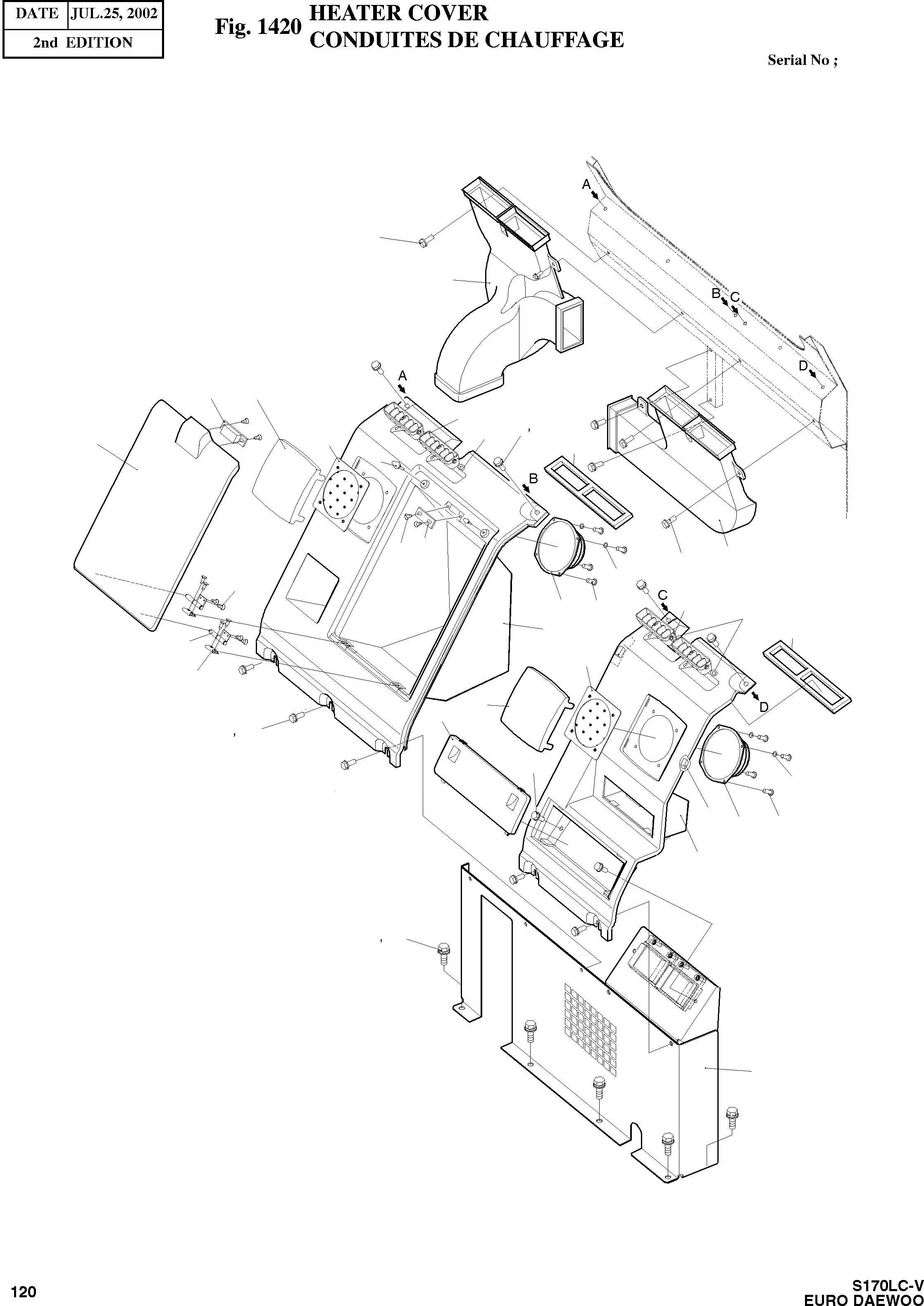 | DATE | JUL.25, 2002 |
|---|---|
| 2nd EDITION | |

Fig. 1420 HEATER COVER
CONDUITES DE CHAUFFAGE

Serial No ;

A

B C

D

A

B

C

D

120

S170LC-V
EURO DAEWOO