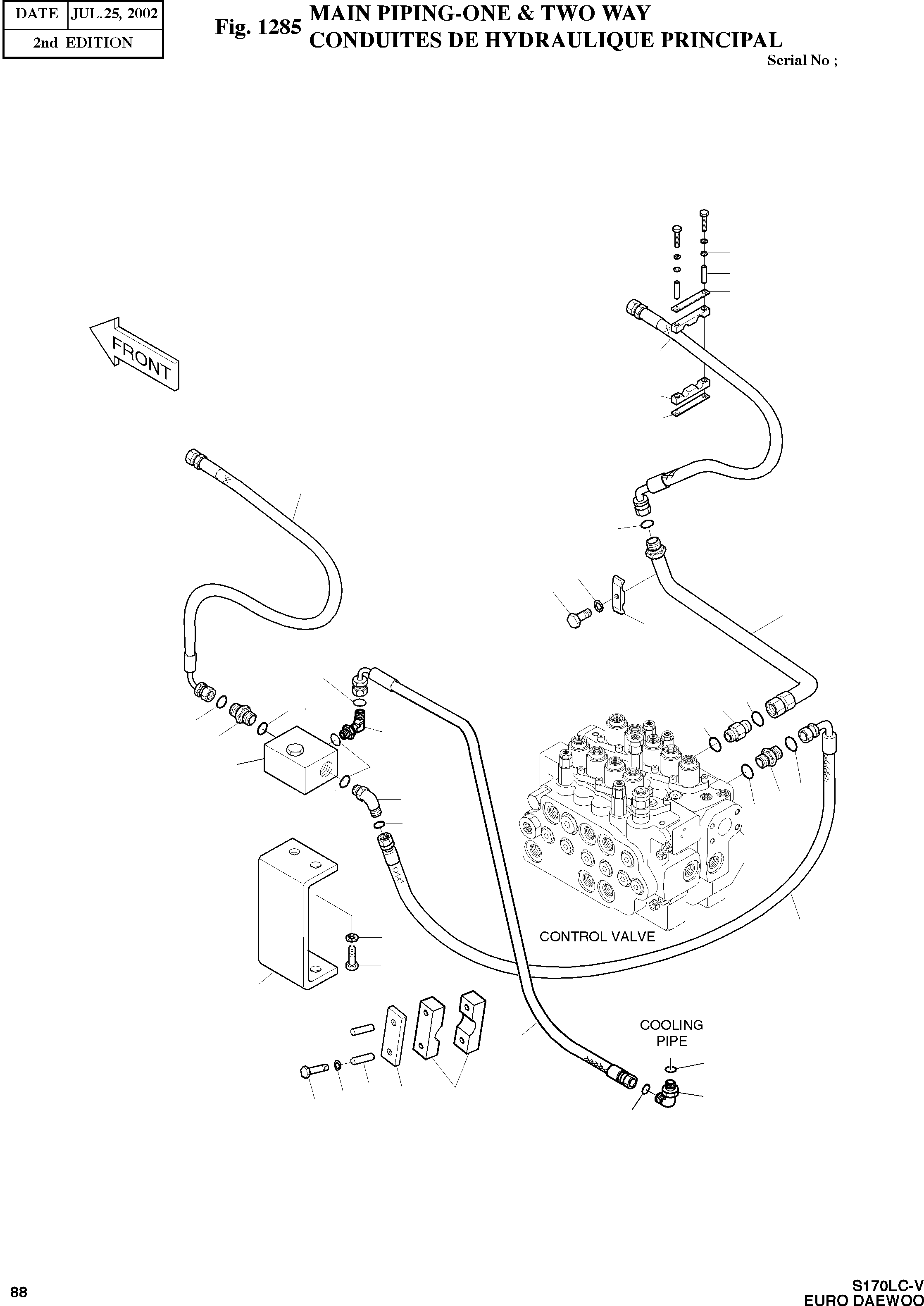 | DATE | JUL.25, 2002 |
|---|---|
| 2nd EDITION | |

Fig. 1285 MAIN PIPING-ONE & TWO WAY
CONDUITES DE HYDRAULIQUE PRINCIPAL

Serial No ;

FRONT

CONTROL VALVE

COOLING PIPE

88

S170LC-V
EURO DAEWOO