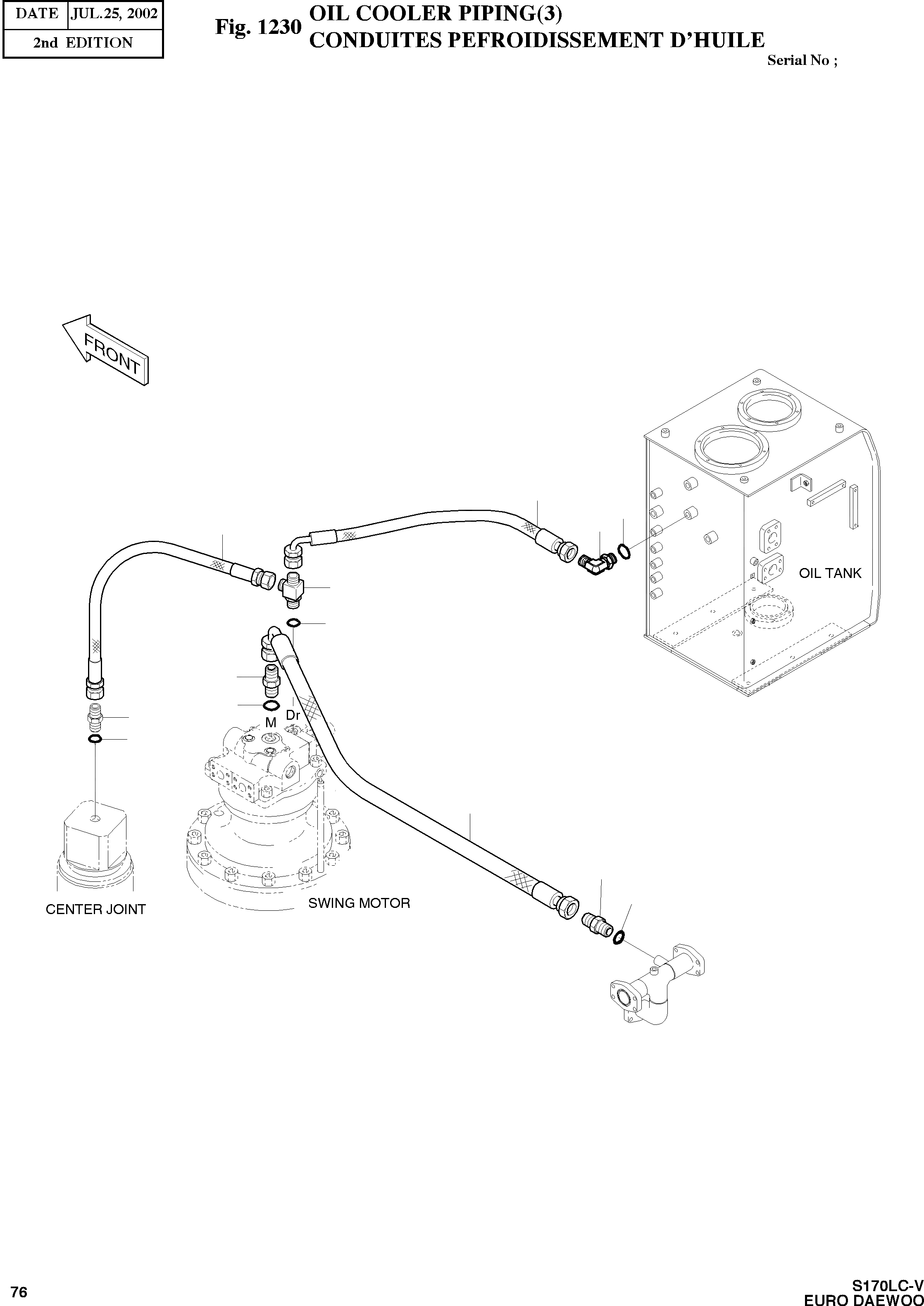 | DATE | JUL.25, 2002 |
|---|---|
| 2nd EDITION | |

Fig. 1230 OIL COOLER PIPING(3)
CONDUITES PEFROIDISSEMENT D'HUILE

Serial No ;

FRONT

OIL TANK

M

Dr

CENTER JOINT

SWING MOTOR

76

S170LC-V
EURO DAEWOO